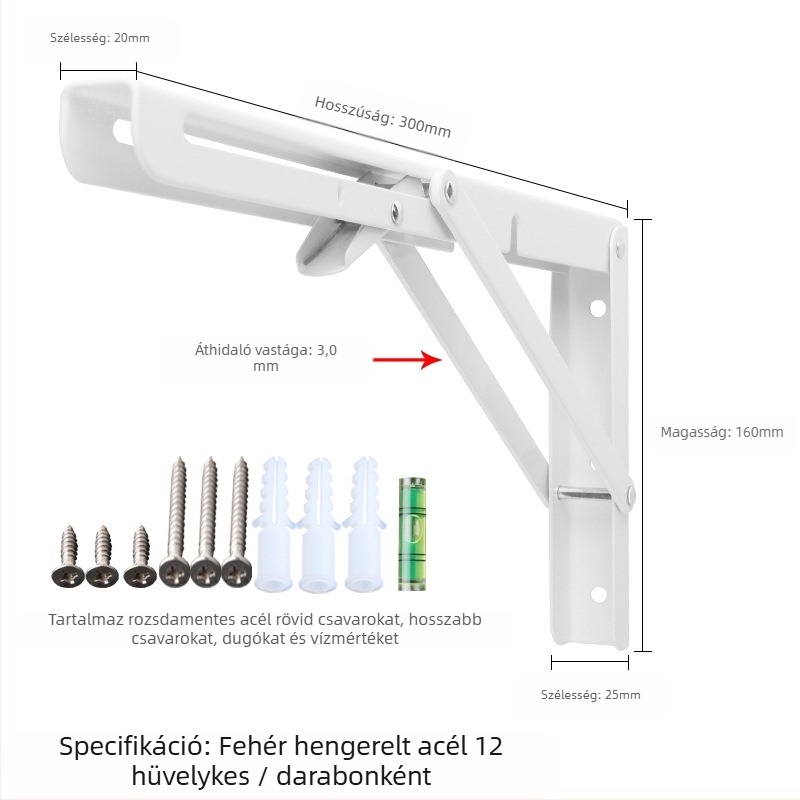 Szélesség: 20mm

Hosszúság: 300mm

Áthidaló vastága: 3,0 mm

Magasság: 160mm

Tartalmaz rozsdamentes acél rövid csavarokat, hosszabb csavarokat, dugókat és vízmértéket

Szélesség: 25mm

Specifikáció: Fehér hengerelt acél 12 hüvelykes / darabonként