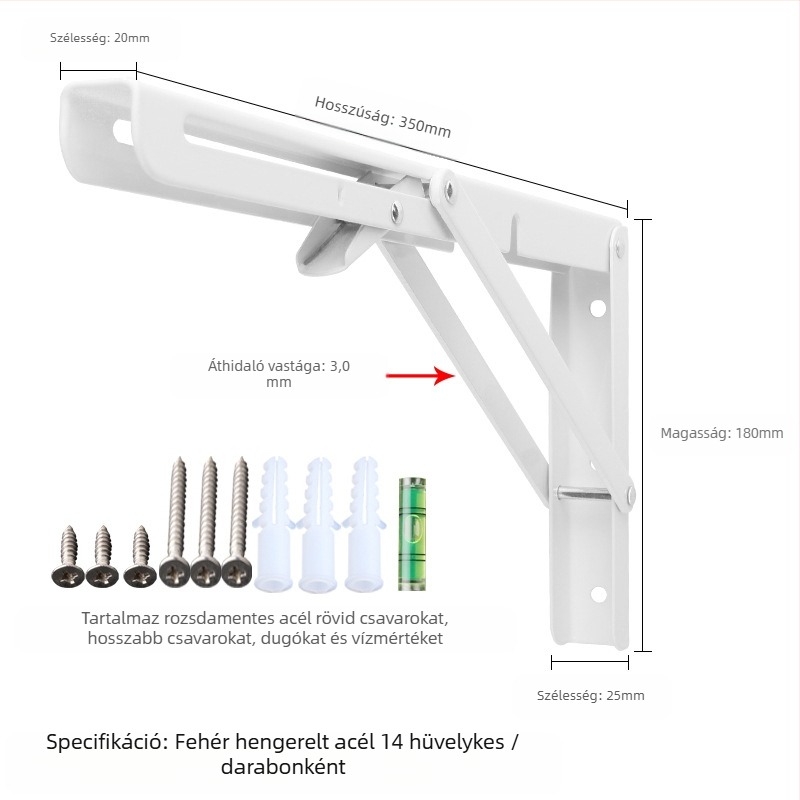 Szélesség: 20mm

Hosszúság: 350mm

Áthidaló vastága: 3,0 mm

Magasság: 180mm

Tartalmaz rozsdamentes acél rövid csavarokat, hosszabb csavarokat, dugókat és vízmértéket

Szélesség: 25mm

Specifikáció: Fehér hengerelt acél 14 hüvelykes / darabonként