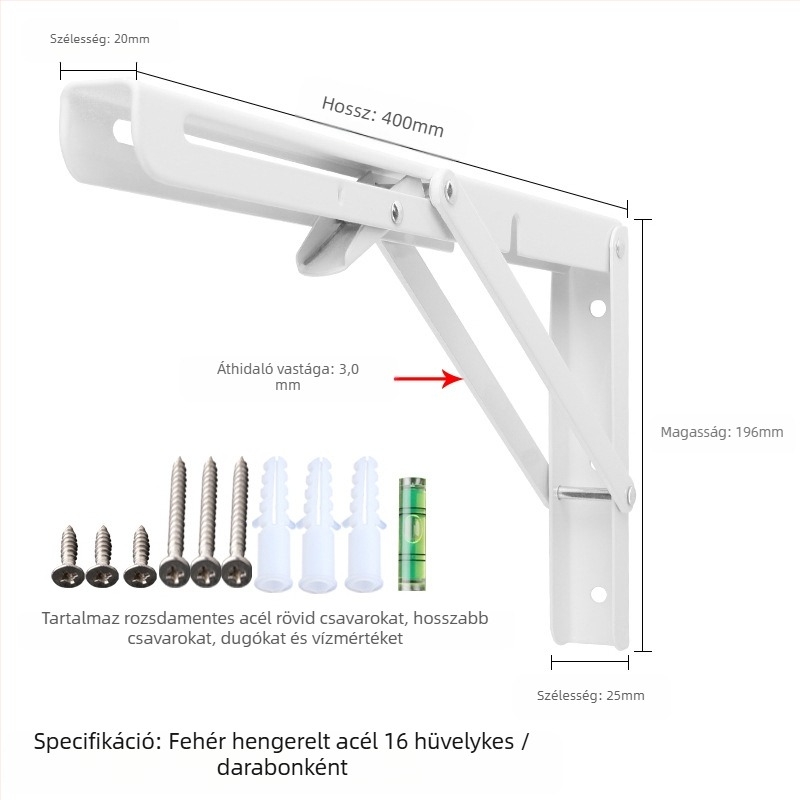 Szélesség: 20mm

Hossz: 400mm

Áthidaló vastága: 3,0 mm

Magasság: 196mm

Tartalmaz rozsdamentes acél rövid csavarokat, hosszabb csavarokat, dugókat és vízmértéket

Szélesség: 25mm

Specifikáció: Fehér hengerelt acél 16 hüvelykes / darabonként