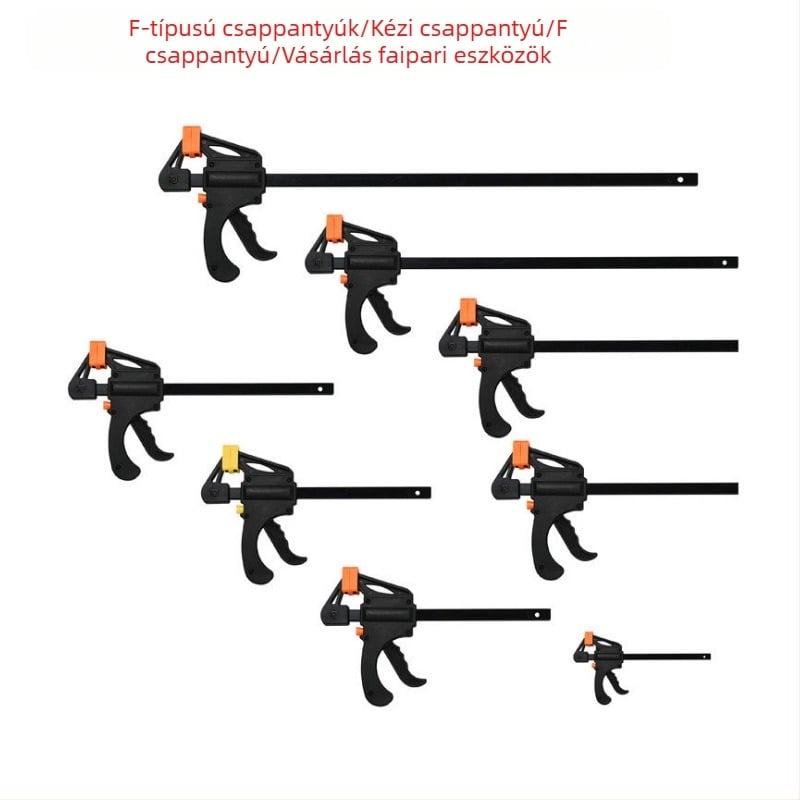 F-típusú csappantyúk/Kézi csappantyú/F csappantyú/Vásárlás faipari eszközök