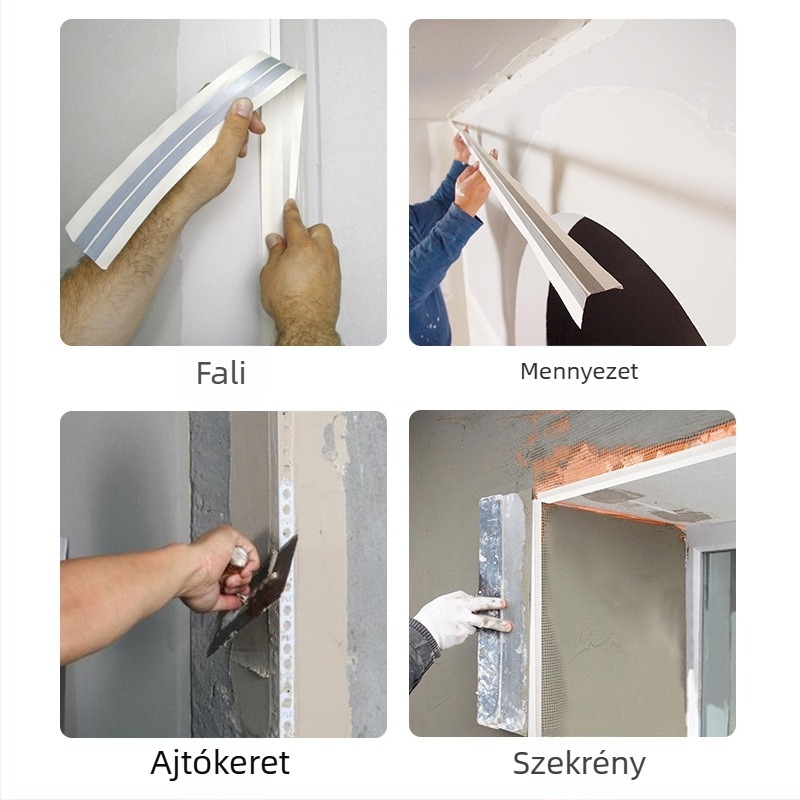 Fali

Mennyezet

Ajtókeret

Szekrény