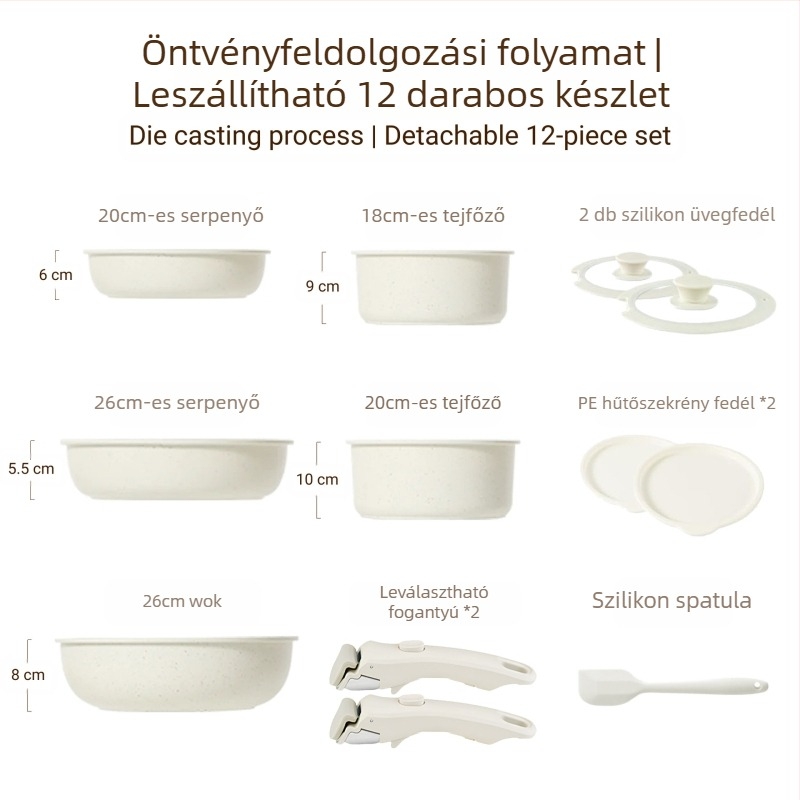 Öntvényfeldolgozási folyamat | Leszállítható 12 darabos készlet
Die casting process | Detachable 12-piece set

20cm-es serpenyő

6 cm

18cm-es tejfőző

9 cm

2 db szilikon üvegfedél

26cm-es serpenyő

5.5 cm

20cm-es tejfőző

10 cm

PE hűtőszekrény fedél *2

26cm wok

8 cm

Leválasztható fogantyú *2

Szilikon spatula