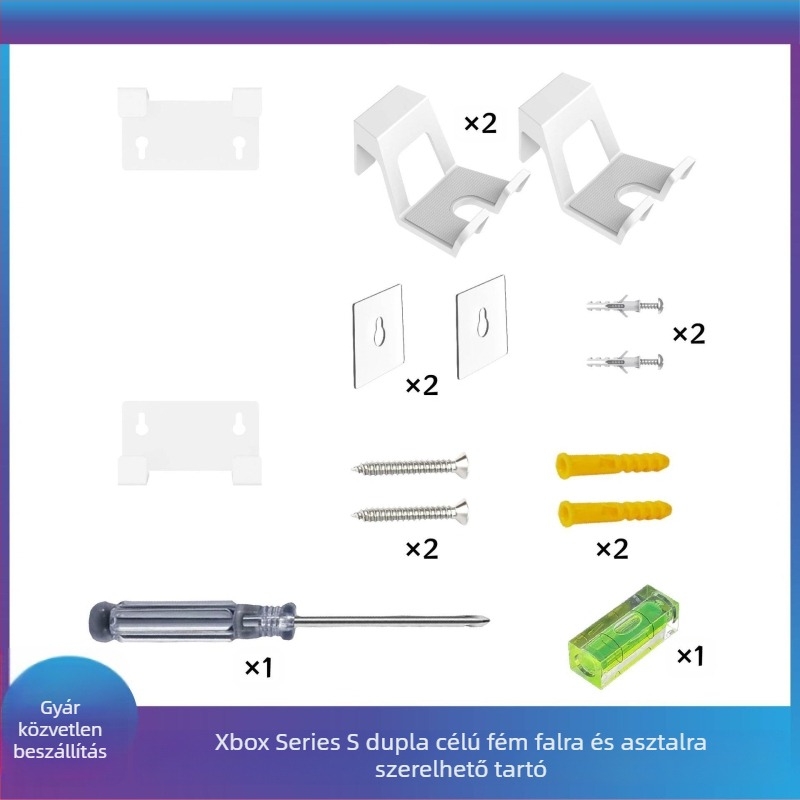 ×2

×2

×2

×2

×2

×1

×1

Gyár közvetlen beszállítás

Xbox Series S dupla célú fém falra és asztalra szerelhető tartó