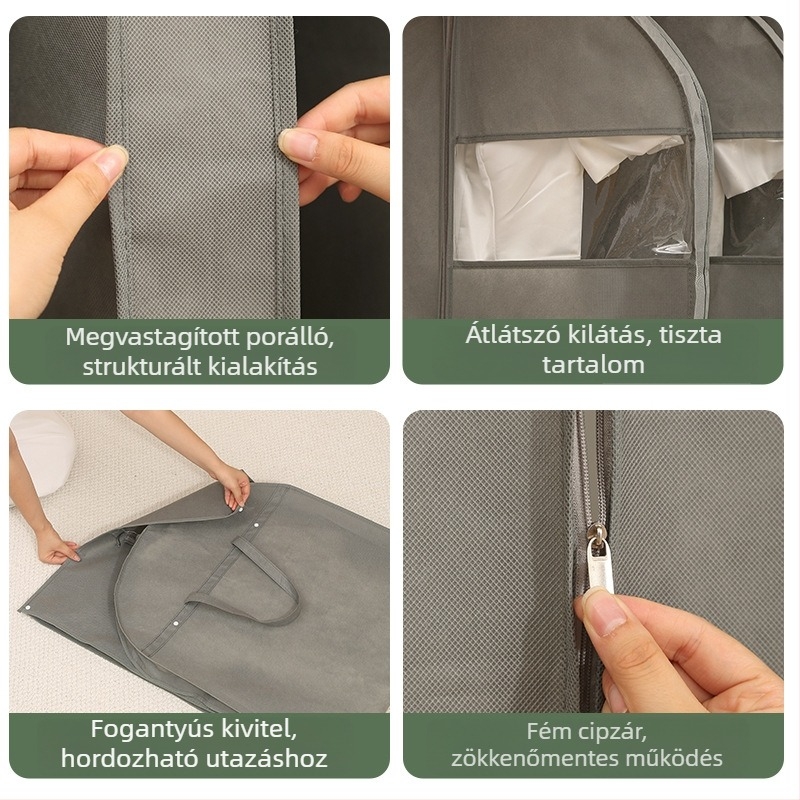 Megvastagított porálló, strukturált kialakítás

Átlátszó kilátás, tiszta tartalom

Fogantyús kivitel, hordozható utazáshoz

Fém cipzár, zökkenőmentes működés