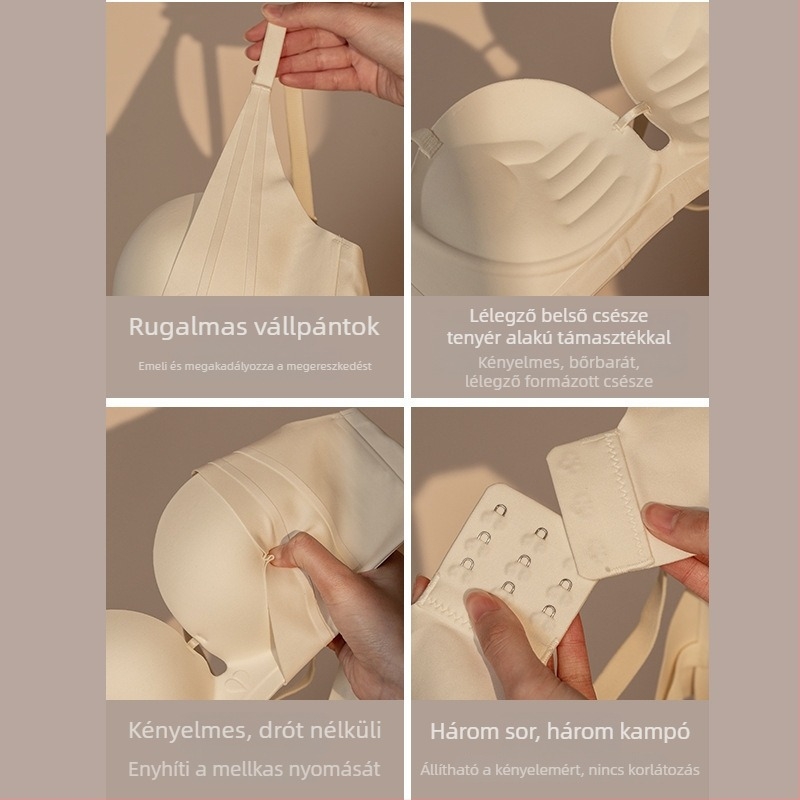 Rugalmas vállpántok

Emeli és megakadályozza a megereszkedést

Lélegző belső csésze
tenyér alakú támasztékkal

Kényelmes, bőrbarát,
lélegző formázott csésze

Kényelmes, drót nélküli

Enyhíti a mellkas nyomását

Három sor, három kampó

Állítható a kényelemért, nincs korlátozás