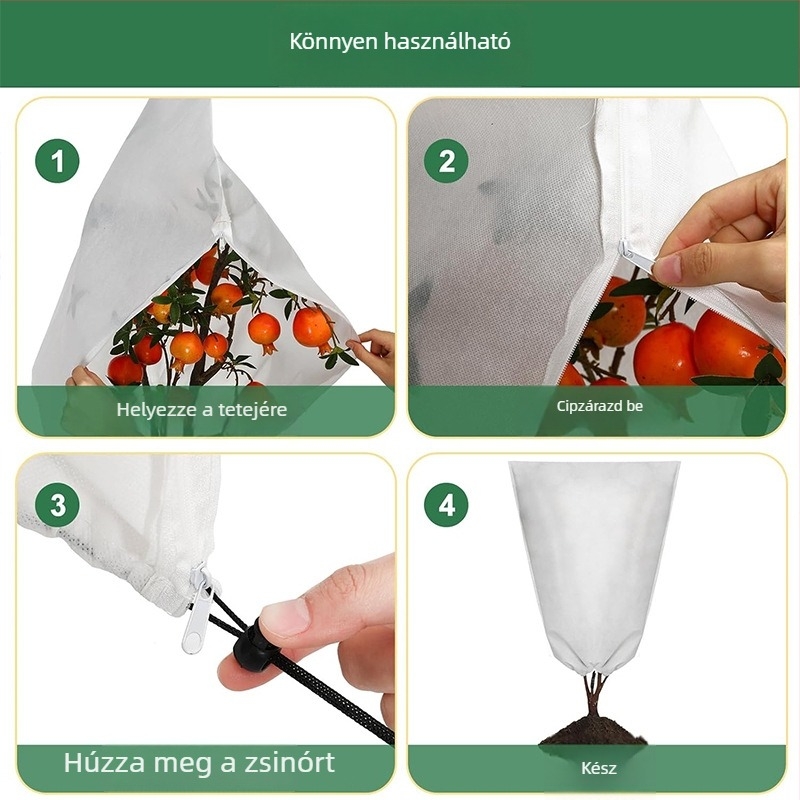 Könnyen használható

1

Helyezze a tetejére

2

Cipzárazd be

3

Húzza meg a zsinórt

4

Kész