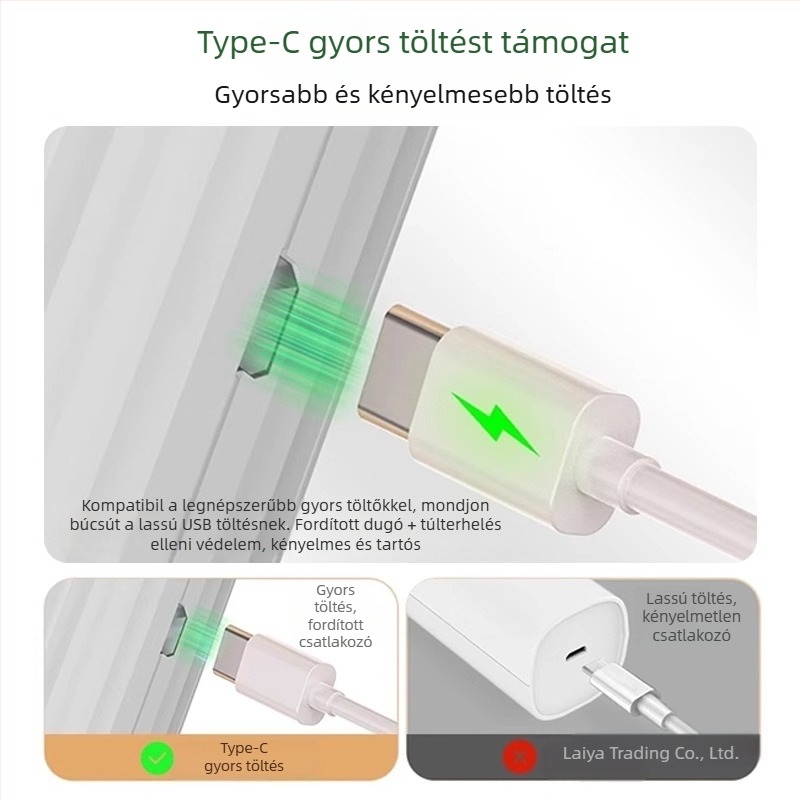 Type-C gyors töltést támogat

Gyorsabb és kényelmesebb töltés

Kompatibil a legnépszerűbb gyors töltőkkel, mondjon búcsút a lassú USB töltésnek. Fordított dugó + túlterhelés elleni védelem, kényelmes és tartós

Gyors töltés, fordított csatlakozó

Type-C gyors töltés

Lassú töltés, kényelmetlen csatlakozó

Laiya Trading Co., Ltd.