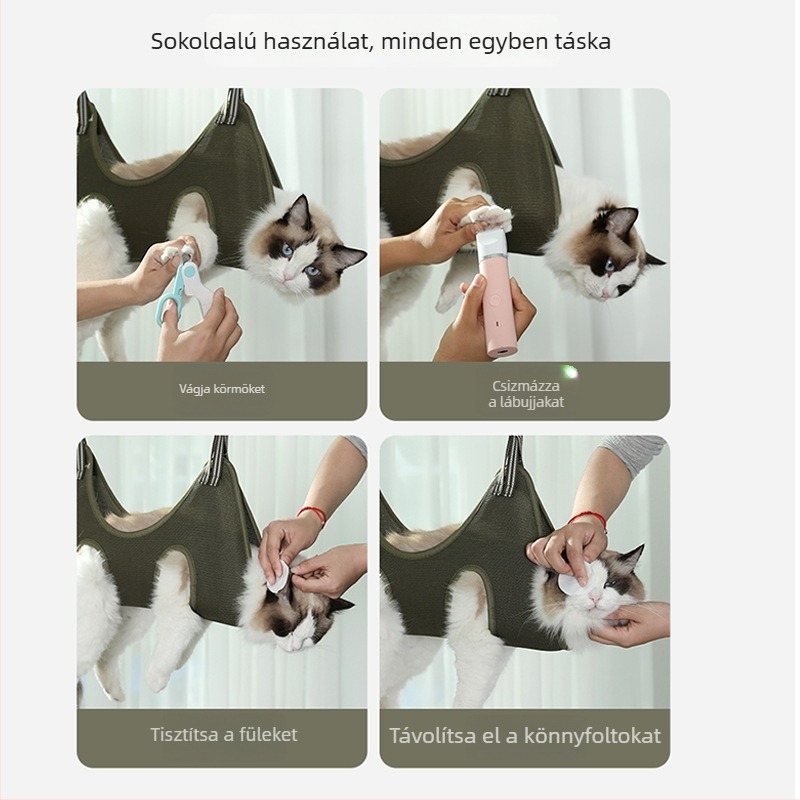 Sokoldalú használat, minden egyben táska

Vágja körmöket

Csizmázza a lábujjakat

Tisztítsa a füleket

Távolítsa el a könnyfoltokat