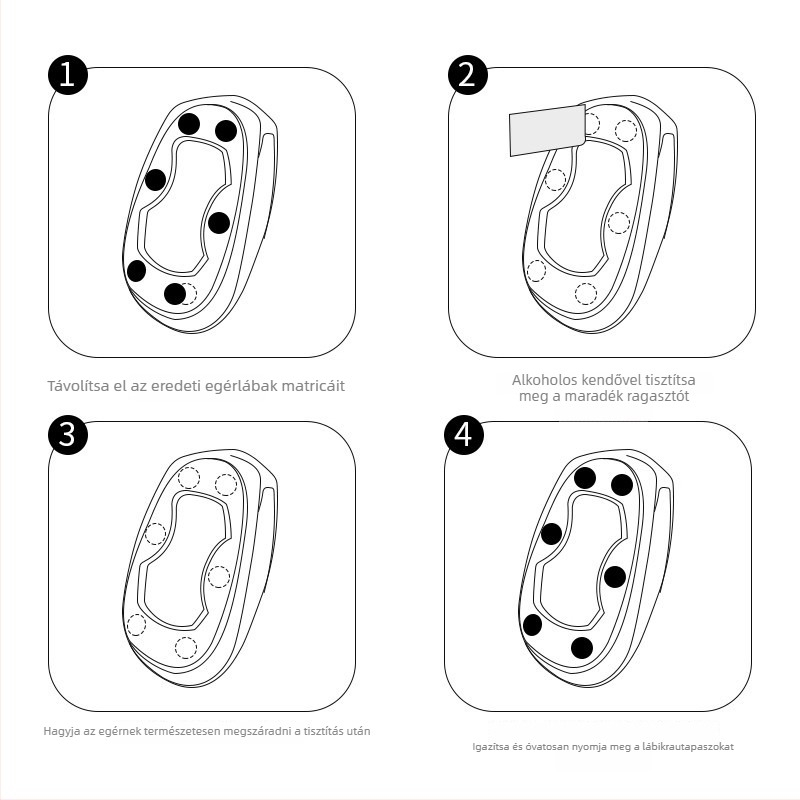 1

Távolítsa el az eredeti egérlábak matricáit

2

Alkoholos kendővel tisztítsa meg a maradék ragasztót

3

Hagyja az egérnek természetesen megszáradni a tisztítás után

4

Igazítsa és óvatosan nyomja meg a lábikrautapaszokat