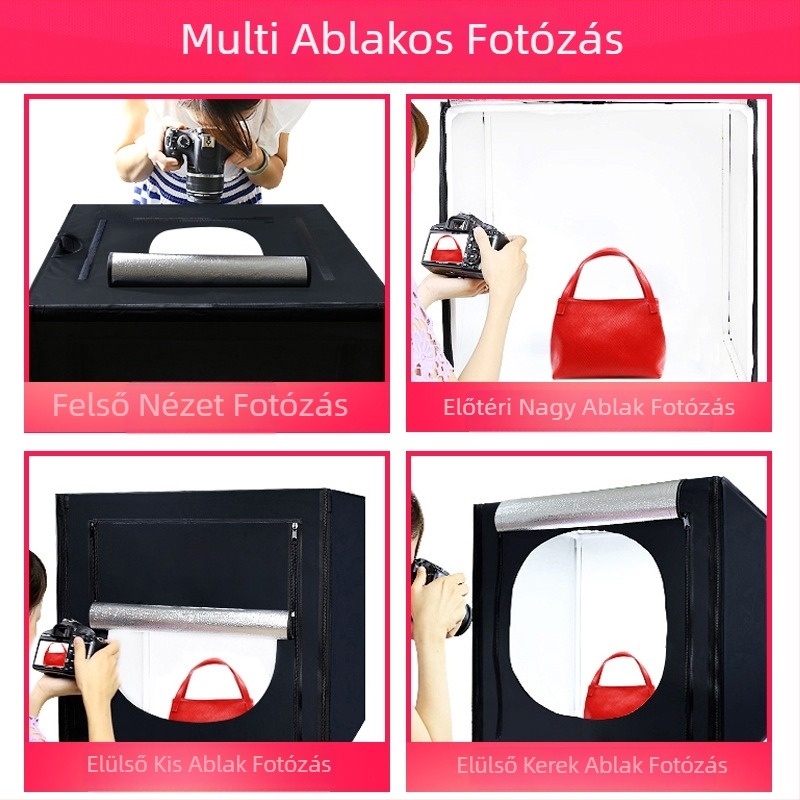 Multi Ablakos Fotózás

Felső Nézet Fotózás

Előtéri Nagy Ablak Fotózás

Elülső Kis Ablak Fotózás

Elülső Kerek Ablak Fotózás