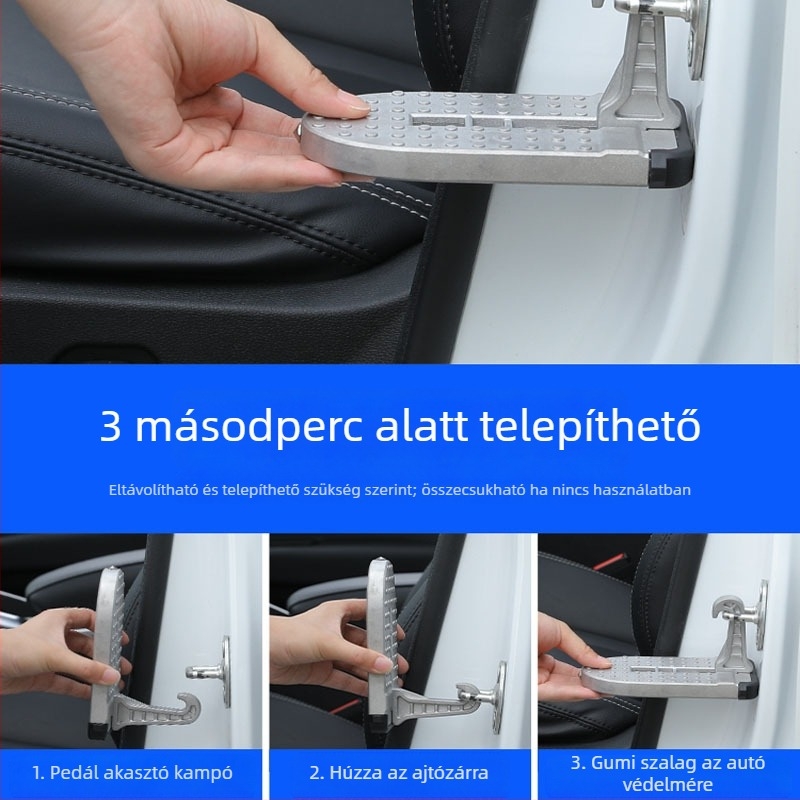 3 másodperc alatt telepíthető

Eltávolítható és telepíthető szükség szerint; összecsukható ha nincs használatban

1. Pedál akasztó kampó

2. Húzza az ajtózárra

3. Gumi szalag az autó védelmére