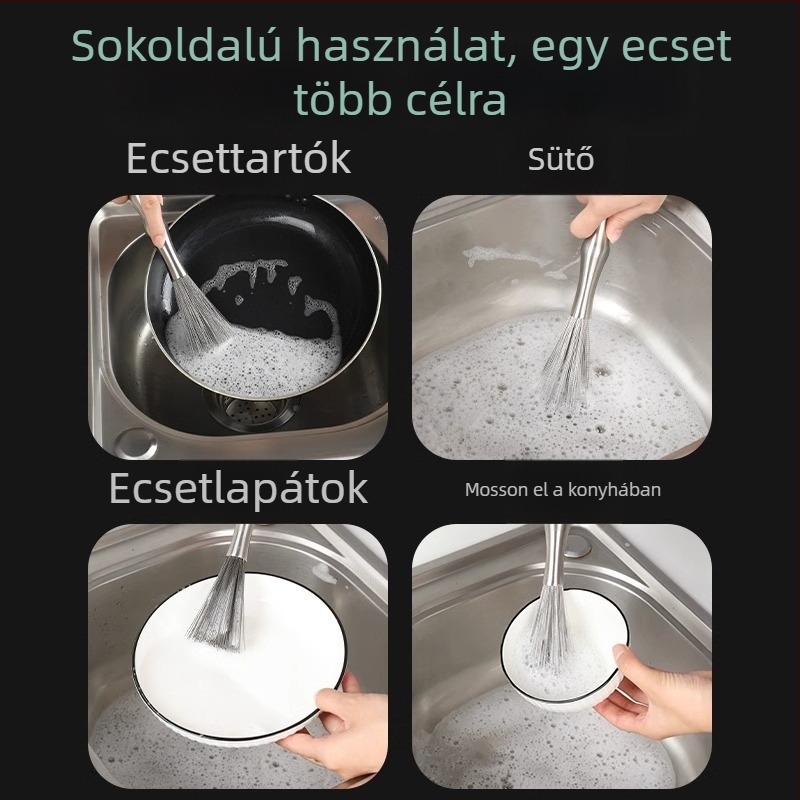 Sokoldalú használat, egy ecset több célra

Ecsettartók

Sütő

Ecsetlapátok

Mosson el a konyhában