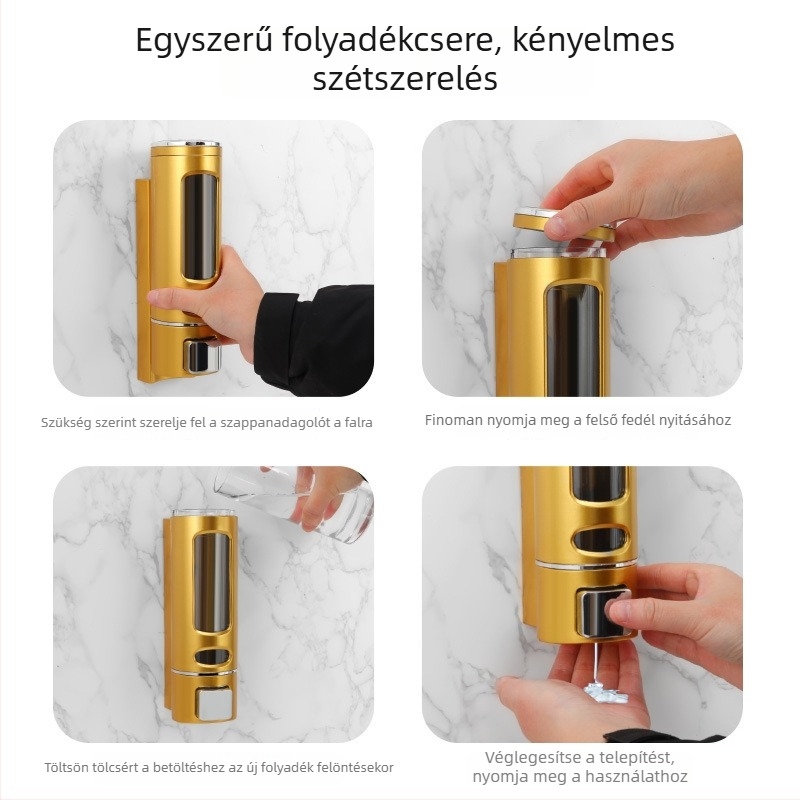 Egyszerű folyadékcsere, kényelmes szétszerelés

Szükség szerint szerelje fel a szappanadagolót a falra

Finoman nyomja meg a felső fedél nyitásához

Töltsön tölcsért a betöltéshez az új folyadék felöntésekor

Véglegesítse a telepítést, nyomja meg a használathoz