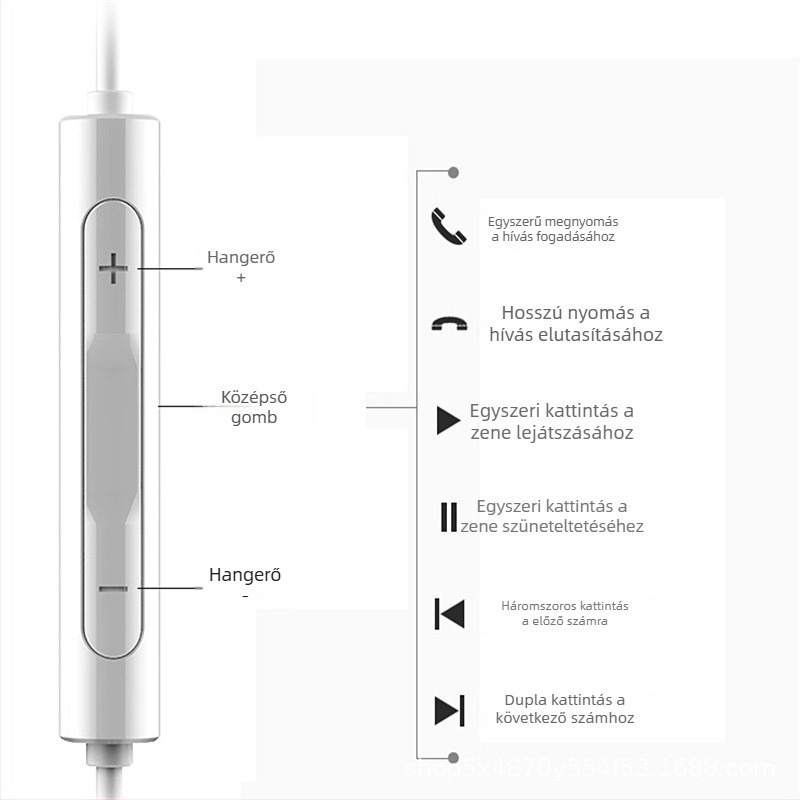 Hangerő +

Középső gomb

Hangerő -

Egyszerű megnyomás a hívás fogadásához

Hosszú nyomás a hívás elutasításához

Egyszeri kattintás a zene lejátszásához

Egyszeri kattintás a zene szüneteltetéséhez

Háromszoros kattintás a előző számra

Dupla kattintás a következő számhoz

shop5x4870y554f53.1688.com