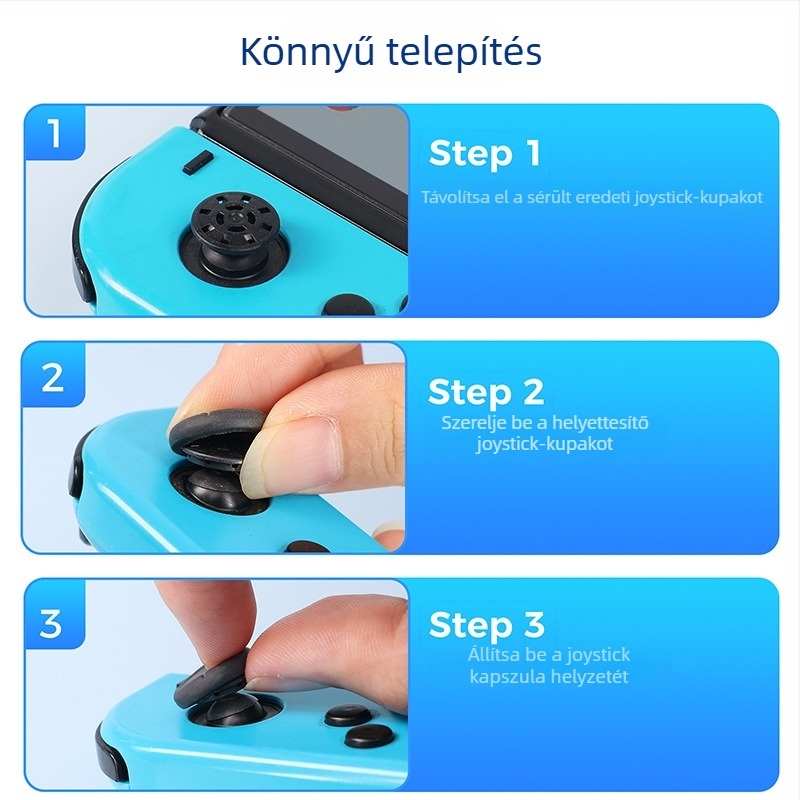 Könnyű telepítés

1

Step 1

Távolítsa el a sérült eredeti joystick-kupakot

2

Step 2

Szerelje be a helyettesítő joystick-kupakot

3

Step 3

Állítsa be a joystick kapszula helyzetét