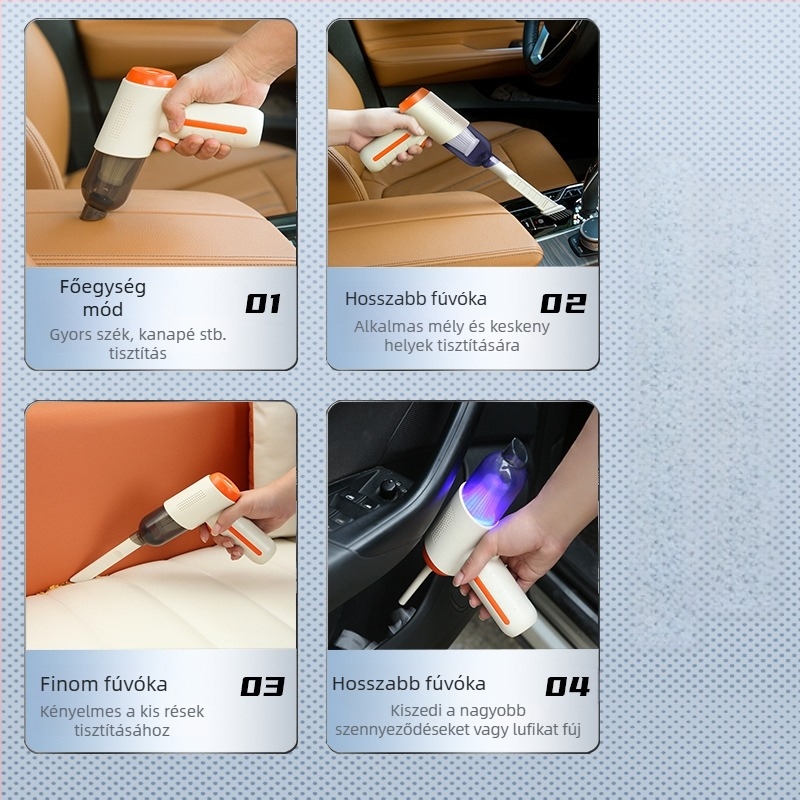 Főegység mód

01

Gyors szék, kanapé stb. tisztítás

Hosszabb fúvóka

02

Alkalmas mély és keskeny helyek tisztítására

Finom fúvóka

03

Kényelmes a kis rések tisztításához

Hosszabb fúvóka

04

Kiszedi a nagyobb szennyeződéseket vagy lufikat fúj