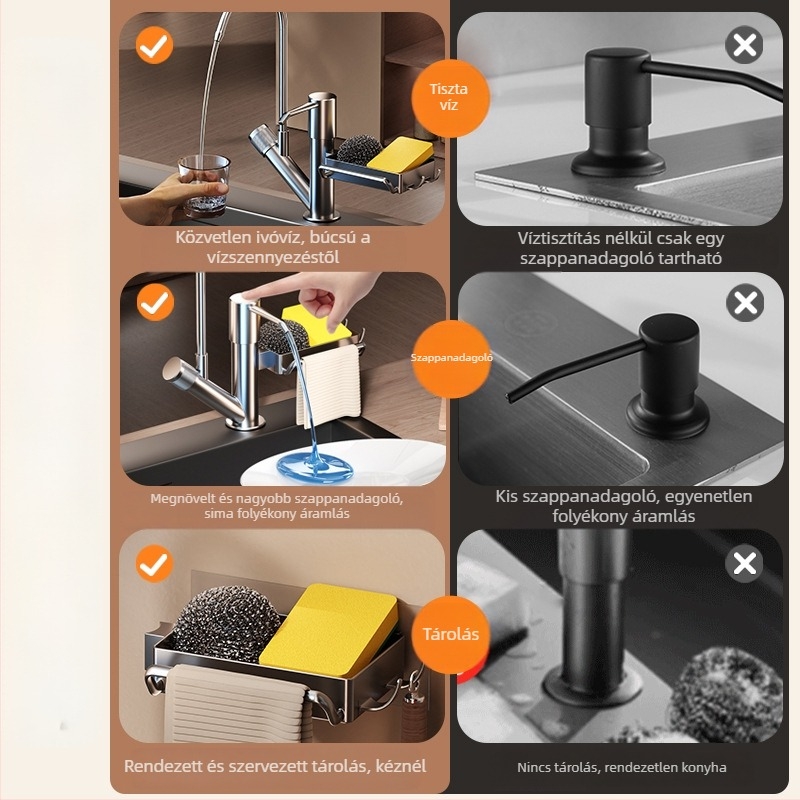 Tiszta víz

Közvetlen ivóvíz, búcsú a vízszennyezéstől

Víztisztítás nélkül csak egy szappanadagoló tartható

Szappanadagoló

Megnövelt és nagyobb szappanadagoló, sima folyékony áramlás

Kis szappanadagoló, egyenetlen folyékony áramlás

Tárolás

Rendezett és szervezett tárolás, kéznél

Nincs tárolás, rendezetlen konyha