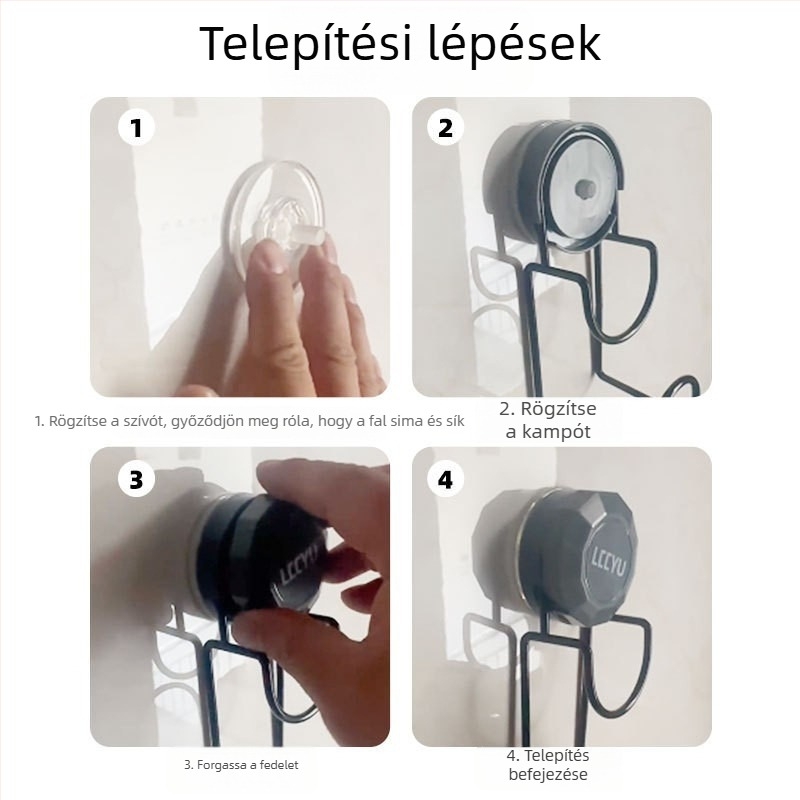 Telepítési lépések

1

2

1. Rögzítse a szívót, győződjön meg róla, hogy a fal sima és sík

2. Rögzítse a kampót

3

LCCYU

4

LCCYU

3. Forgassa a fedelet

4. Telepítés befejezése