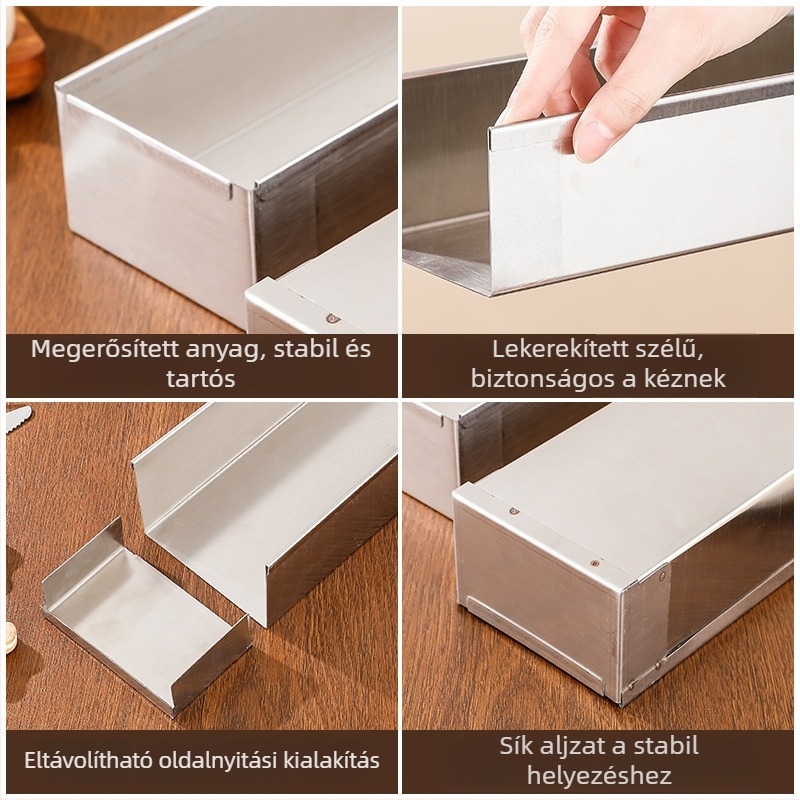 Megerősített anyag, stabil és tartós

Lekerekített szélű, biztonságos a kéznek

Eltávolítható oldalnyitási kialakítás

Sík aljzat a stabil helyezéshez