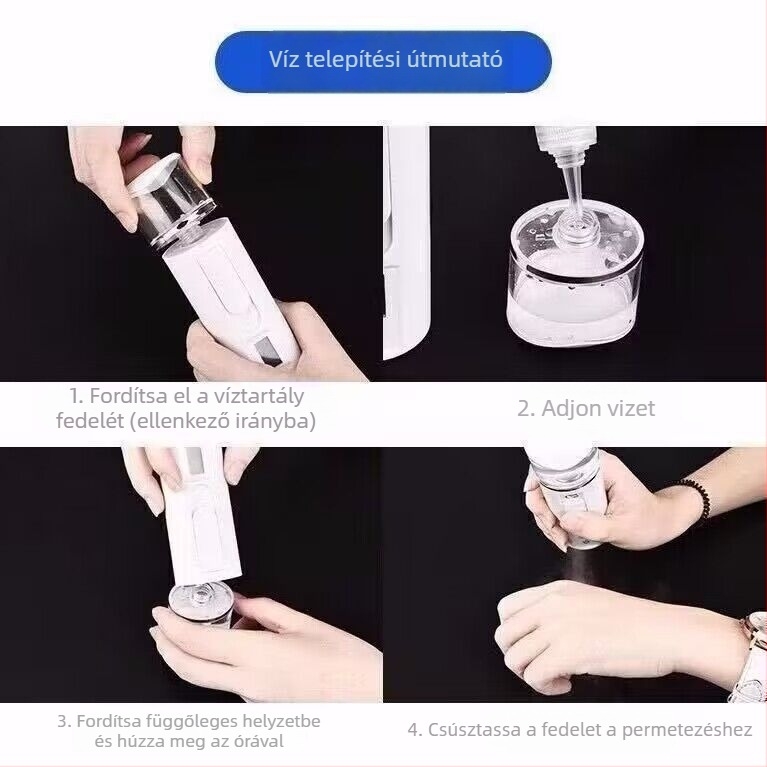 Víz telepítési útmutató

1. Fordítsa el a víztartály fedelét (ellenkező irányba)

2. Adjon vizet

3. Fordítsa függőleges helyzetbe és húzza meg az órával

4. Csúsztassa a fedelet a permetezéshez