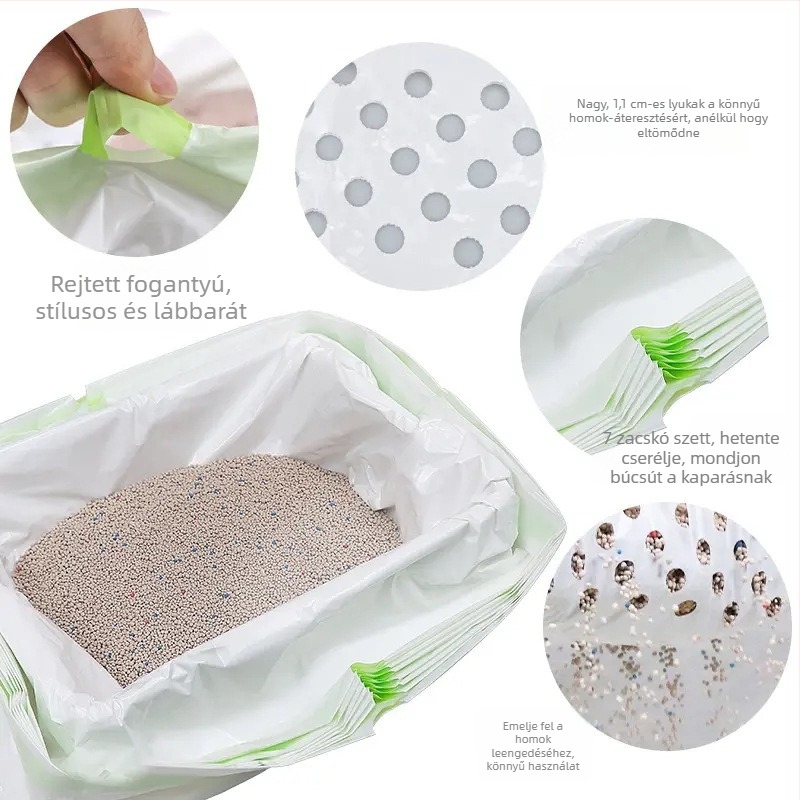 Nagy, 1,1 cm-es lyukak a könnyű homok-áteresztésért, anélkül hogy eltömődne

Rejtett fogantyú, stílusos és lábbarát

7 zacskó szett, hetente cserélje, mondjon búcsút a kaparásnak

Emelje fel a homok leengedéséhez, könnyű használat