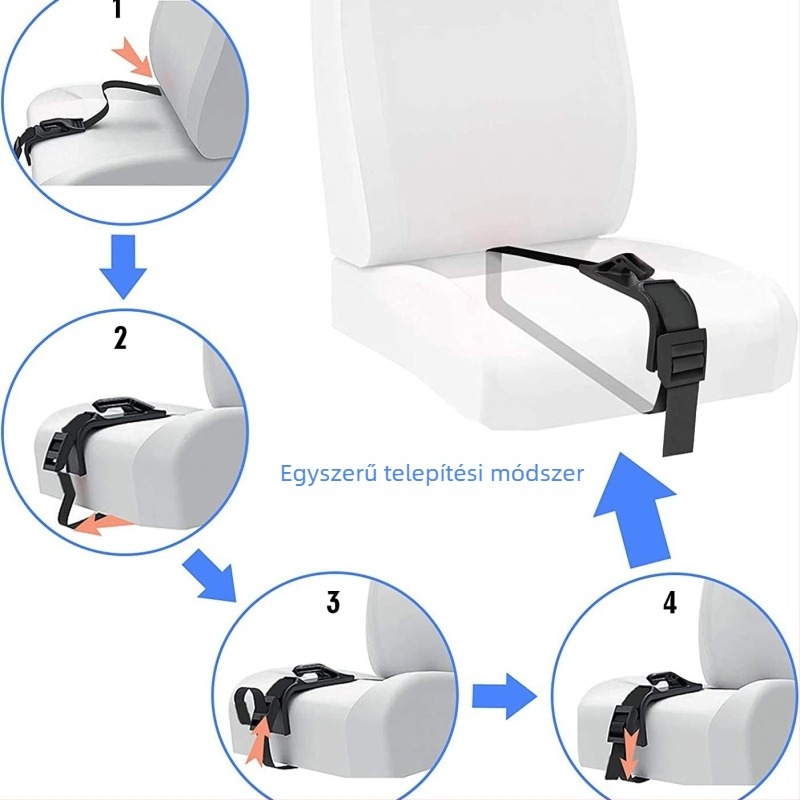 1

2

Egyszerű telepítési módszer

3

4