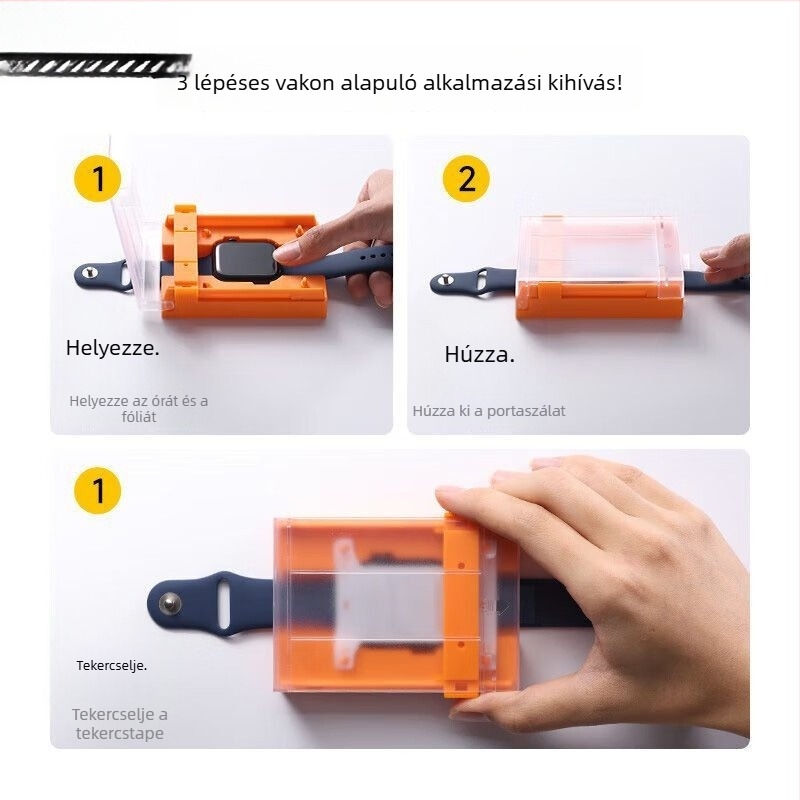 3 lépéses vakon alapuló alkalmazási kihívás!

1

Helyezze.

Helyezze az órát és a fóliát

2

Húzza.

Húzza ki a portaszálat

1

Tekercselje.

Tekercselje a tekercstape