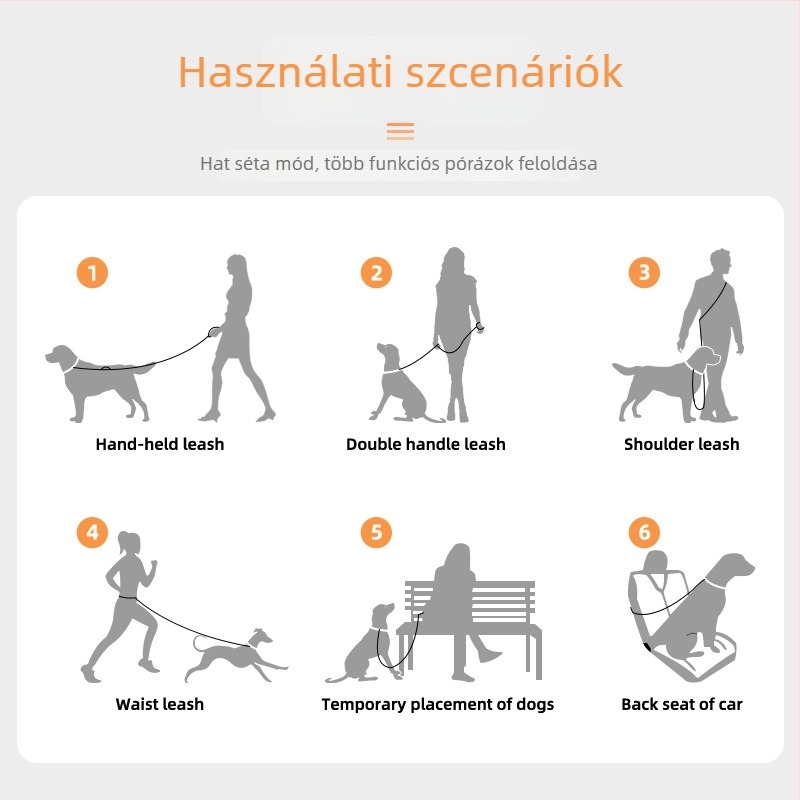 Használati szcenáriók

Hat séta mód, több funkciós pórázok feloldása

1
Hand-held leash

2
Double handle leash

3
Shoulder leash

4
Waist leash

5
Temporary placement of dogs

6
Back seat of car