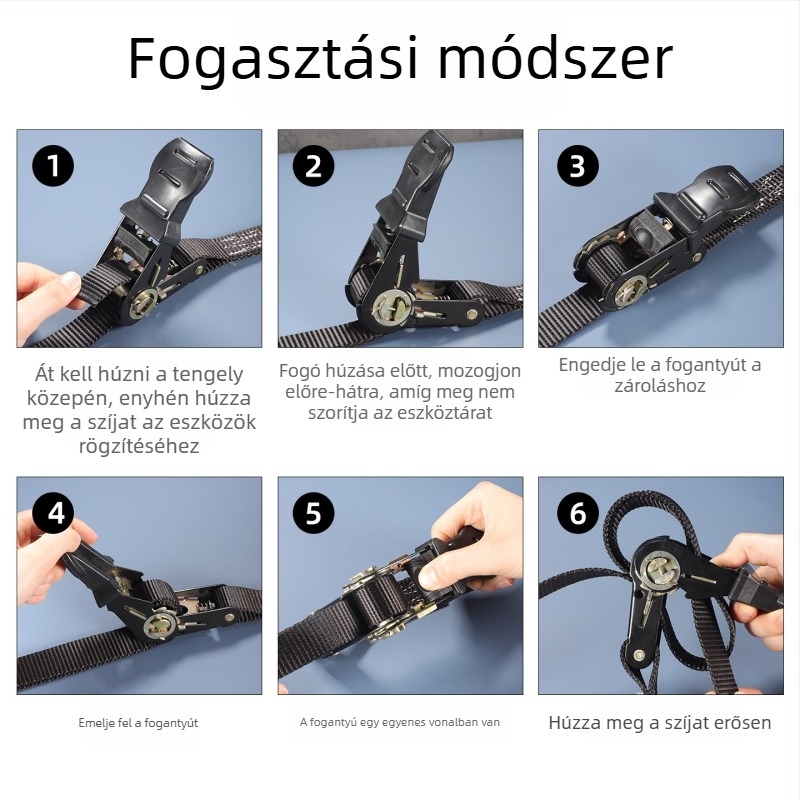 Fogasztási módszer

1

Át kell húzni a tengely közepén, enyhén húzza meg a szíjat az eszközök rögzítéséhez

2

Fogó húzása előtt, mozogjon előre-hátra, amíg meg nem szorítja az eszköztárat

3

Engedje le a fogantyút a zároláshoz

4

Emelje fel a fogantyút

5

A fogantyú egy egyenes vonalban van

6

Húzza meg a szíjat erősen