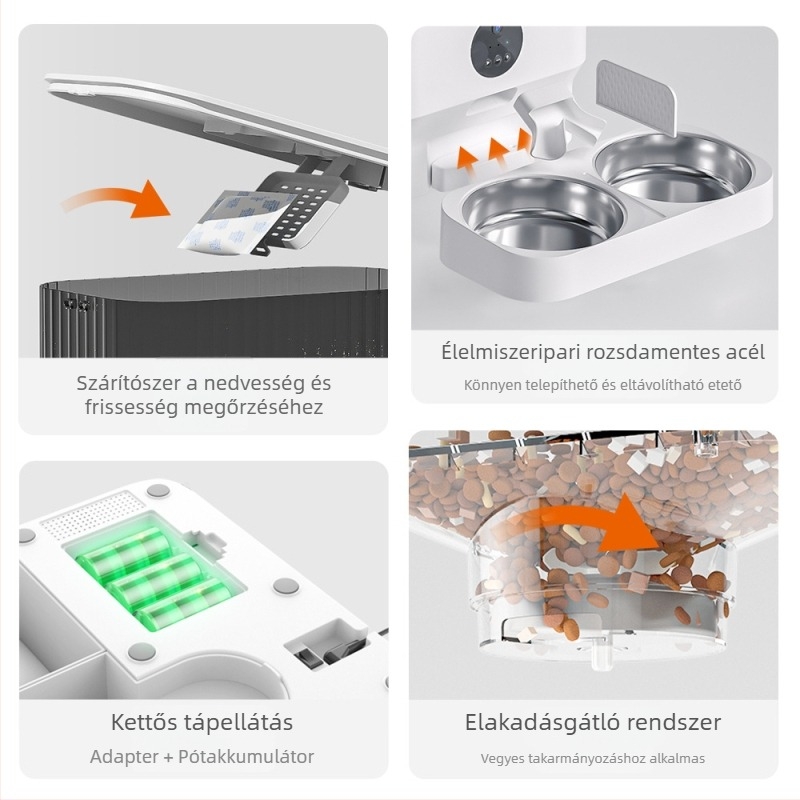 Szárítószer a nedvesség és frissesség megőrzéséhez

Élelmiszeripari rozsdamentes acél

Könnyen telepíthető és eltávolítható etető

Kettős tápellátás

Adapter + Pótakkumulátor

Elakadásgátló rendszer

Vegyes takarmányozáshoz alkalmas