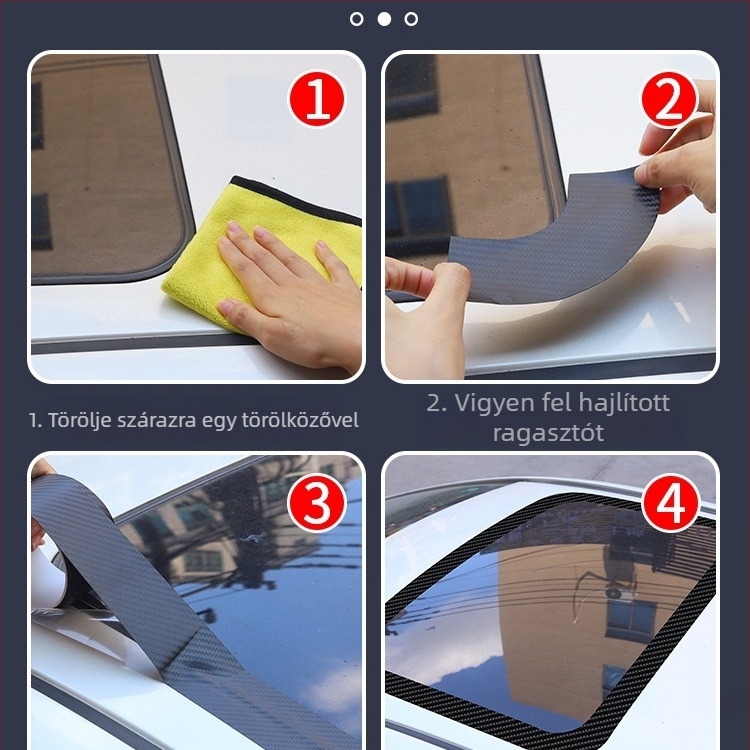 1

2

1. Törölje szárazra egy törölközővel

2. Vigyen fel hajlított ragasztót

3

4