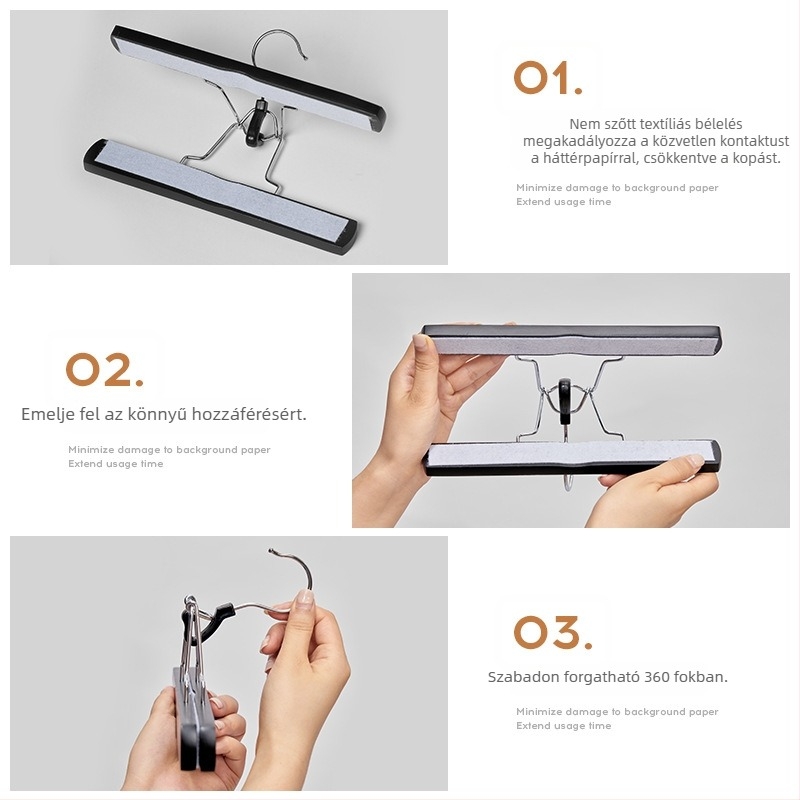 01.

Nem szőtt textíliás bélelés megakadályozza a közvetlen kontaktust a háttérpapírral, csökkentve a kopást.

Minimize damage to background paper
Extend usage time

02.

Emelje fel az könnyű hozzáférésért.

Minimize damage to background paper
Extend usage time

03.

Szabadon forgatható 360 fokban.

Minimize damage to background paper
Extend usage time