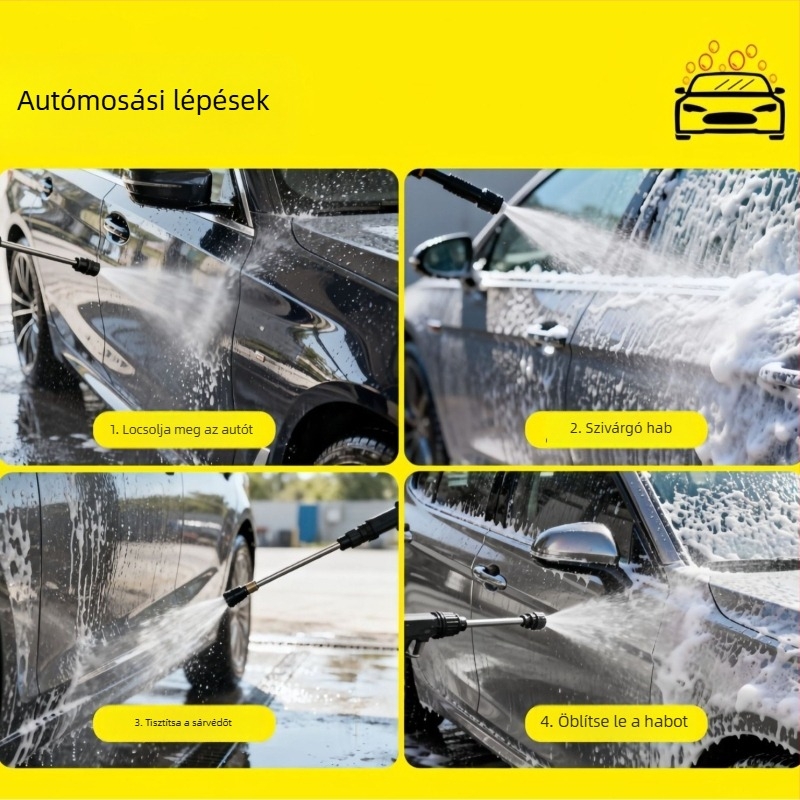 Autómosási lépések

1. Locsolja meg az autót

2. Szivárgó hab

3. Tisztítsa a sárvédőt

4. Öblítse le a habot