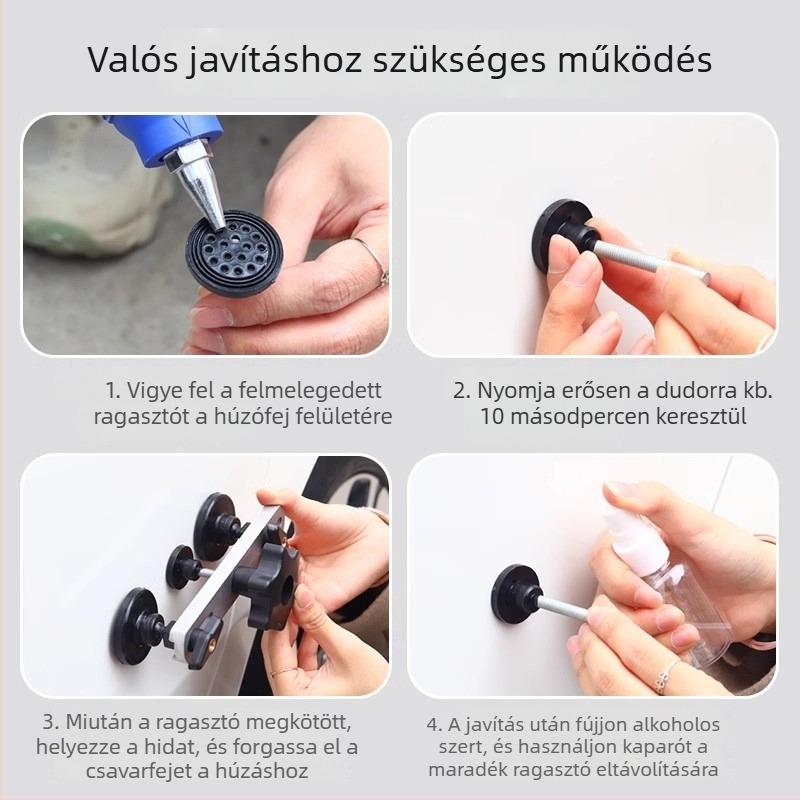 Valós javításhoz szükséges működés

1. Vigye fel a felmelegedett ragasztót a húzófej felületére

2. Nyomja erősen a dudorra kb. 10 másodpercen keresztül

3. Miután a ragasztó megkötött, helyezze a hidat, és forgassa el a csavarfejet a húzáshoz

4. A javítás után fújjon alkoholos szert, és használjon kaparót a maradék ragasztó eltávolítására