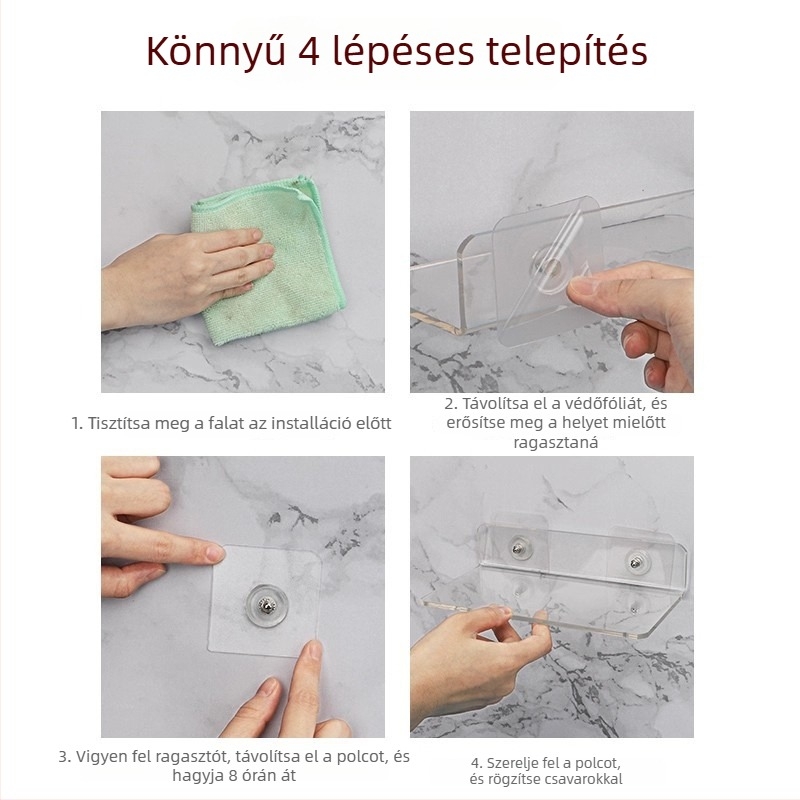 Könnyű 4 lépéses telepítés

1. Tisztítsa meg a falat az installáció előtt

2. Távolítsa el a védőfóliát, és erősítse meg a helyet mielőtt ragasztaná

3. Vigyen fel ragasztót, távolítsa el a polcot, és hagyja 8 órán át

4. Szerelje fel a polcot, és rögzítse csavarokkal