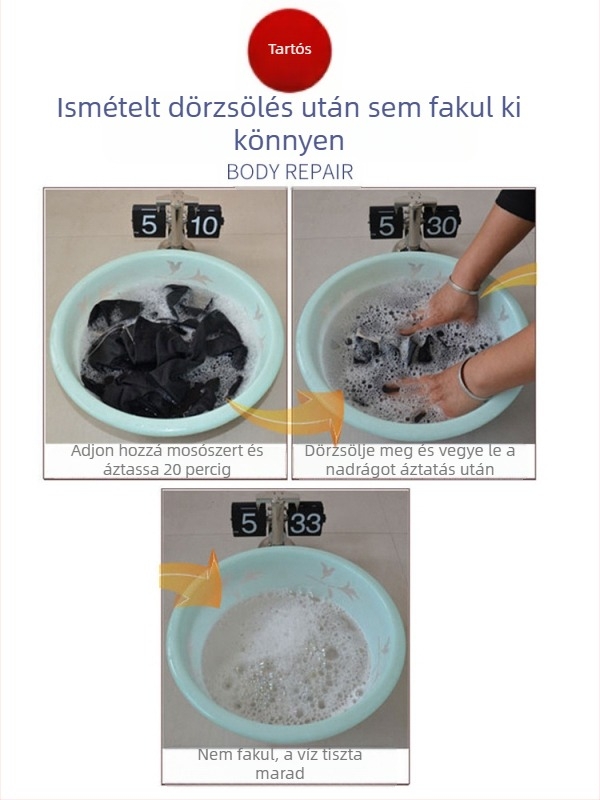 Tartós

Ismételt dörzsölés után sem fakul ki könnyen

BODY REPAIR

5 10

Adjon hozzá mosószert és áztassa 20 percig

5 30

Dörzsölje meg és vegye le a nadrágot áztatás után

5 33

Nem fakul, a víz tiszta marad