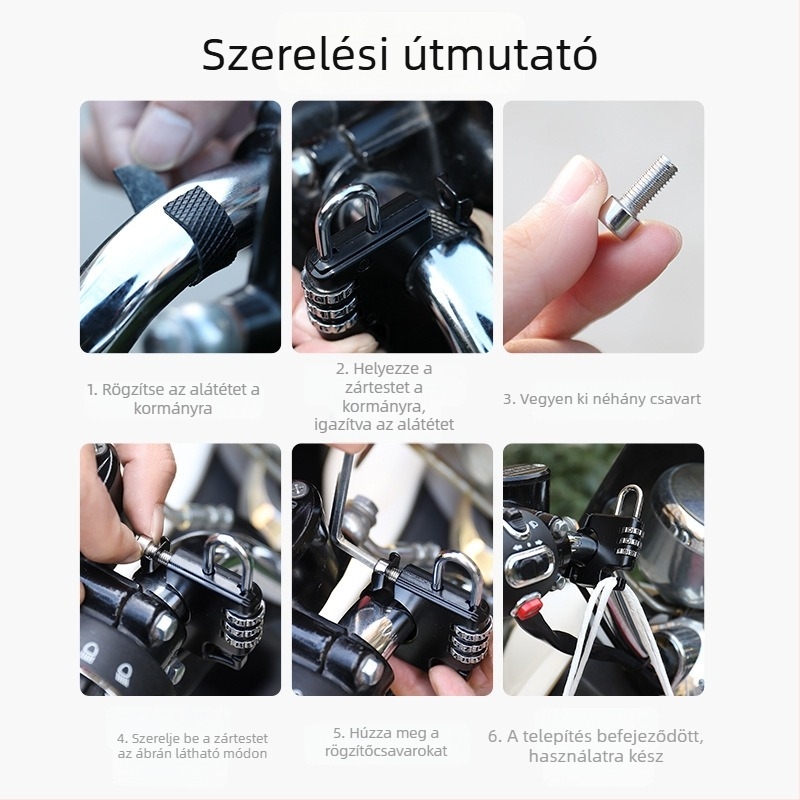 Szerelési útmutató

1. Rögzítse az alátétet a kormányra

2. Helyezze a zártestet a kormányra, igazítva az alátétet

3. Vegyen ki néhány csavart

4. Szerelje be a zártestet az ábrán látható módon

5. Húzza meg a rögzítőcsavarokat

6. A telepítés befejeződött, használatra kész