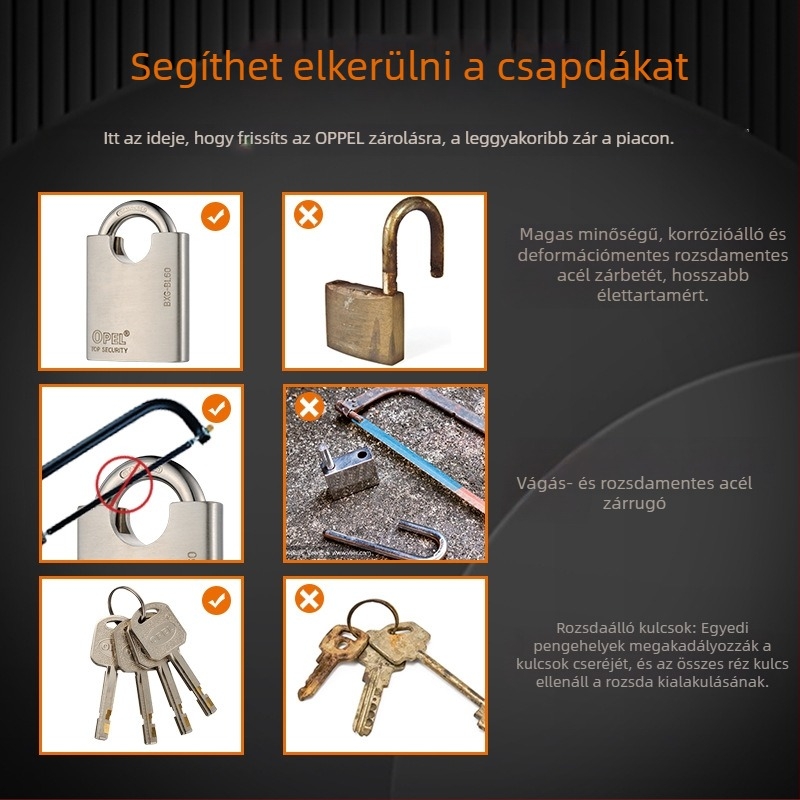 Segíthet elkerülni a csapdákat

Itt az ideje, hogy frissíts az OPPEL zárolásra, a leggyakoribb zár a piacon.

BXG-BL60

OPEL®
TOP SECURITY

Magas minőségű, korrózióálló és deformációmentes rozsdamentes acél zárbetét, hosszabb élettartamért.

Vágás- és rozsdamentes acél zárrugó

Rozsdaálló kulcsok: Egyedi pengehelyek megakadályozzák a kulcsok cseréjét, és az összes réz kulcs ellenáll a rozsda kialakulásának.