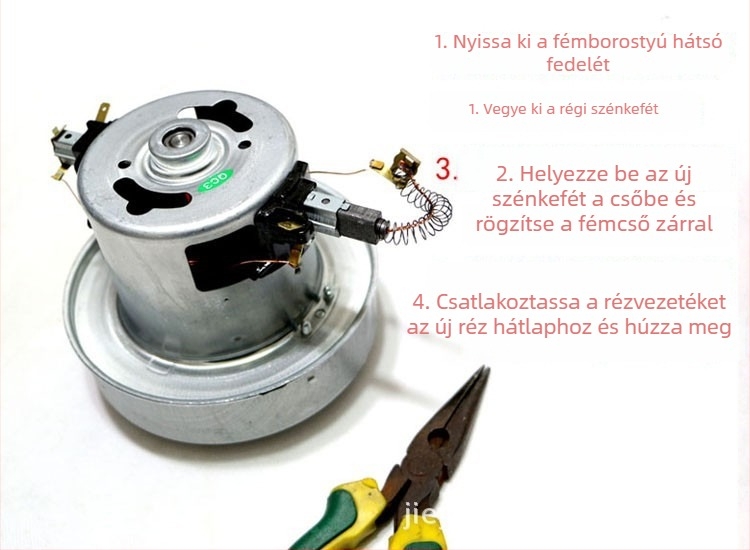 1. Nyissa ki a fémborostyú hátsó fedelét

1. Vegye ki a régi szénkefét

3.

2. Helyezze be az új szénkefét a csőbe és rögzítse a fémcső zárral

4. Csatlakoztassa a rézvezetéket az új réz hátlaphoz és húzza meg

QC3

jie