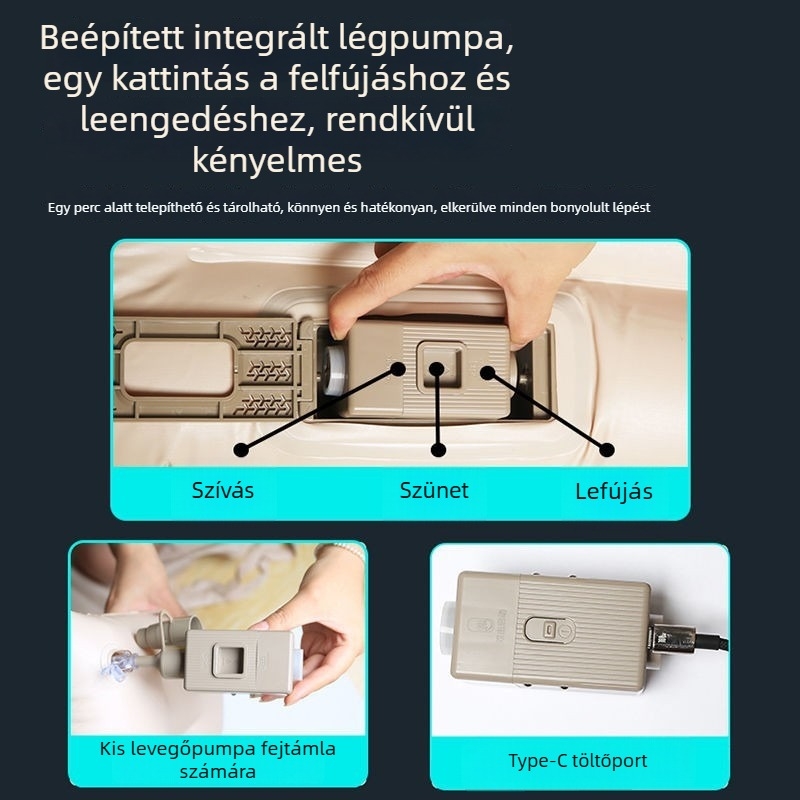 Beépített integrált légpumpa, egy kattintás a felfújáshoz és leengedéshez, rendkívül kényelmes

Egy perc alatt telepíthető és tárolható, könnyen és hatékonyan, elkerülve minden bonyolult lépést

Szívás

Szünet

Lefújás

Kis levegőpumpa fejtámla számára

Type-C töltőport