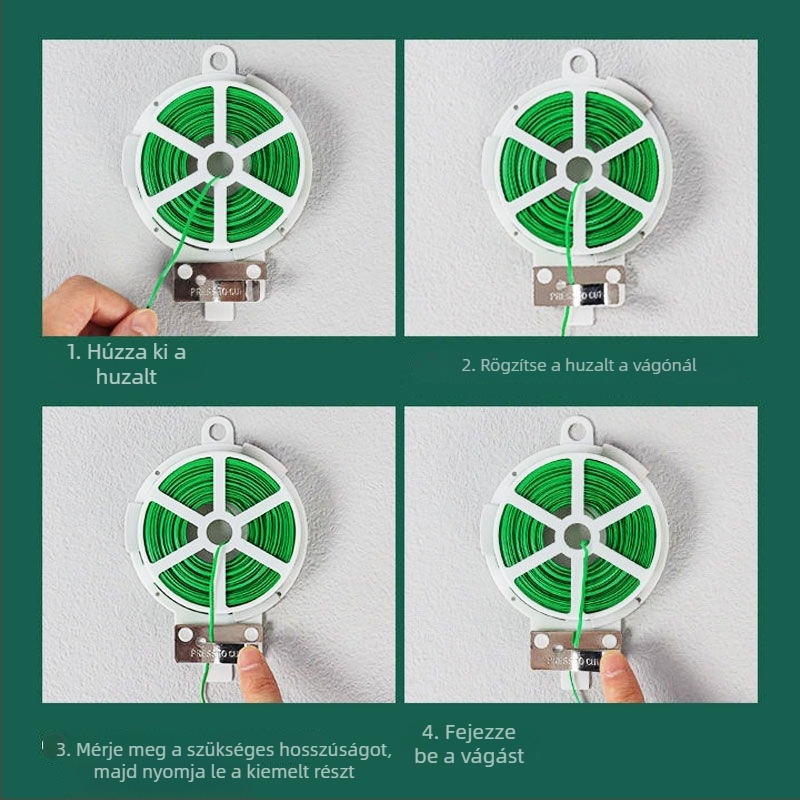 PRESS TO CUT

1. Húzza ki a huzalt

PRESS TO CUT

2. Rögzítse a huzalt a vágónál

PRESS TO CUT

3. Mérje meg a szükséges hosszúságot, majd nyomja le a kiemelt részt

PRESS TO CUT

4. Fejezze be a vágást