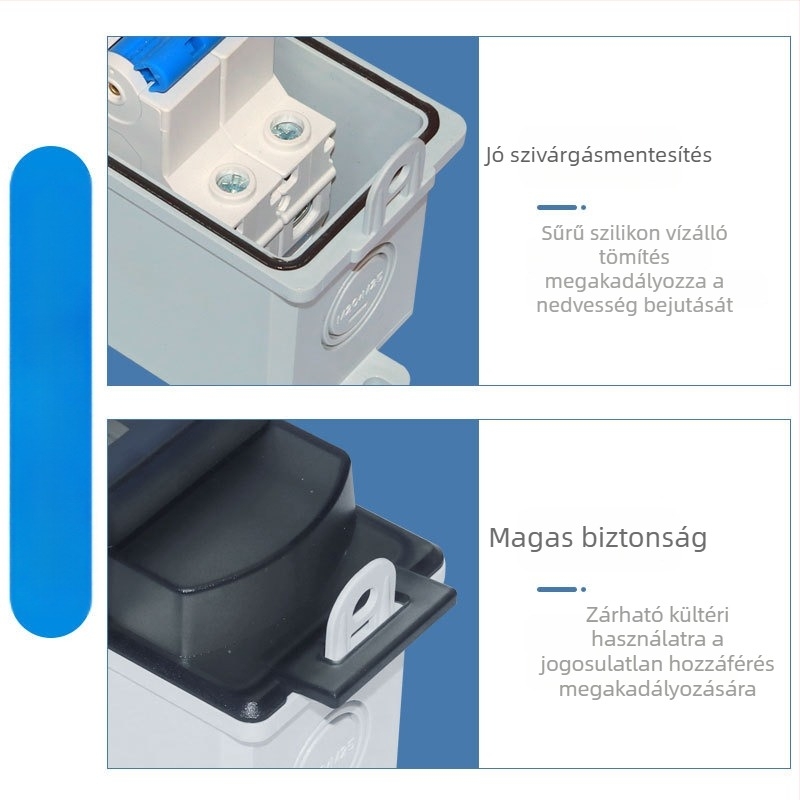 Jó szivárgásmentesítés

Sűrű szilikon vízálló tömítés megakadályozza a nedvesség bejutását

Magas biztonság

Zárható kültéri használatra a jogosulatlan hozzáférés megakadályozására