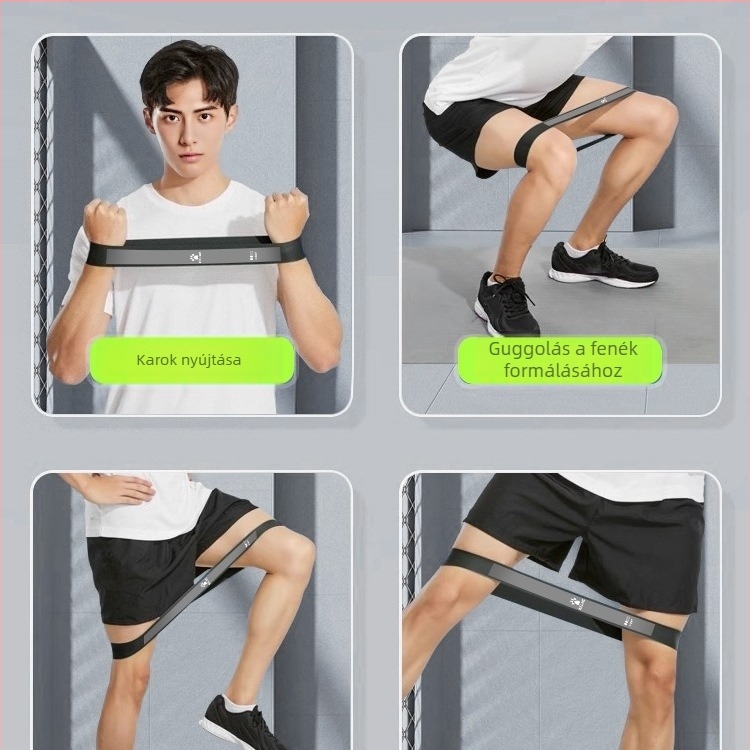 Karok nyújtása

Guggolás a fenék formálásához