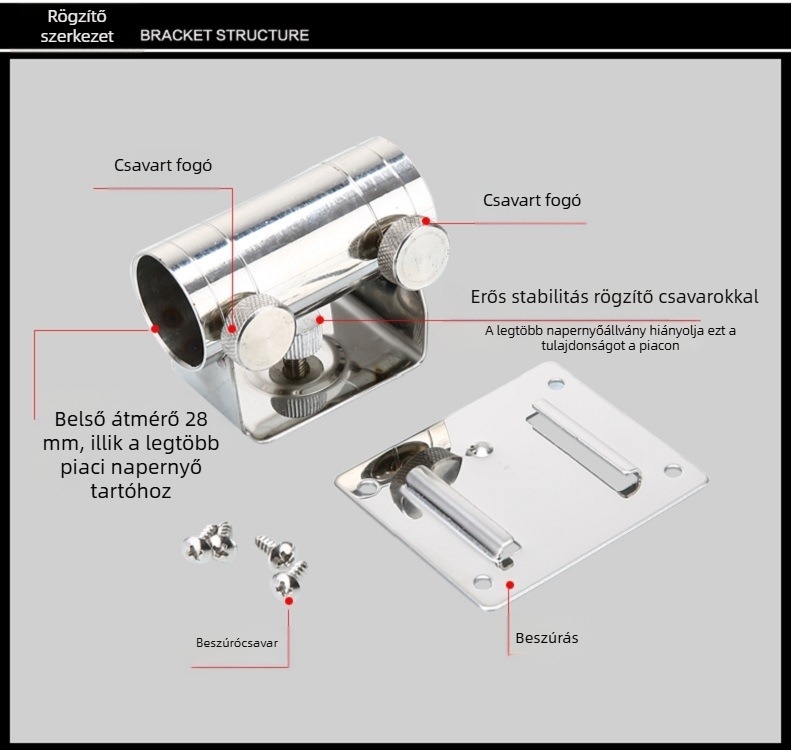 Rögzítő szerkezet BRACKET STRUCTURE

Csavart fogó

Csavart fogó

Erős stabilitás rögzítő csavarokkal

A legtöbb napernyőállvány hiányolja ezt a tulajdonságot a piacon

Belső átmérő 28 mm, illik a legtöbb piaci napernyő tartóhoz

Beszúrócsavar

Beszúrás