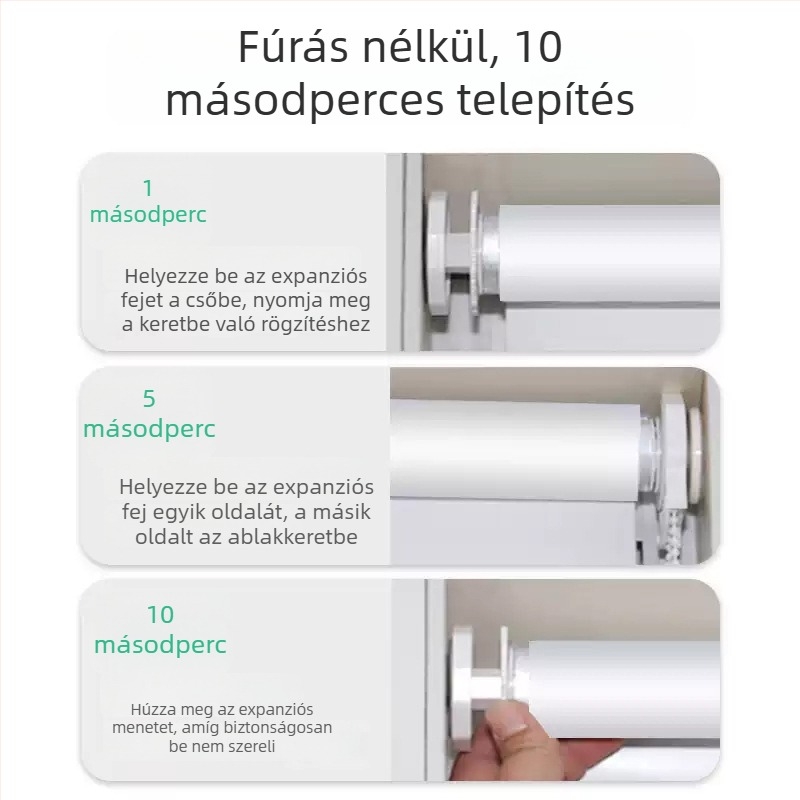 Fúrás nélkül, 10 másodperces telepítés

1 másodperc

Helyezze be az expanziós fejet a csőbe, nyomja meg a keretbe való rögzítéshez

5 másodperc

Helyezze be az expanziós fej egyik oldalát, a másik oldalt az ablakkeretbe

10 másodperc

Húzza meg az expanziós menetet, amíg biztonságosan be nem szereli