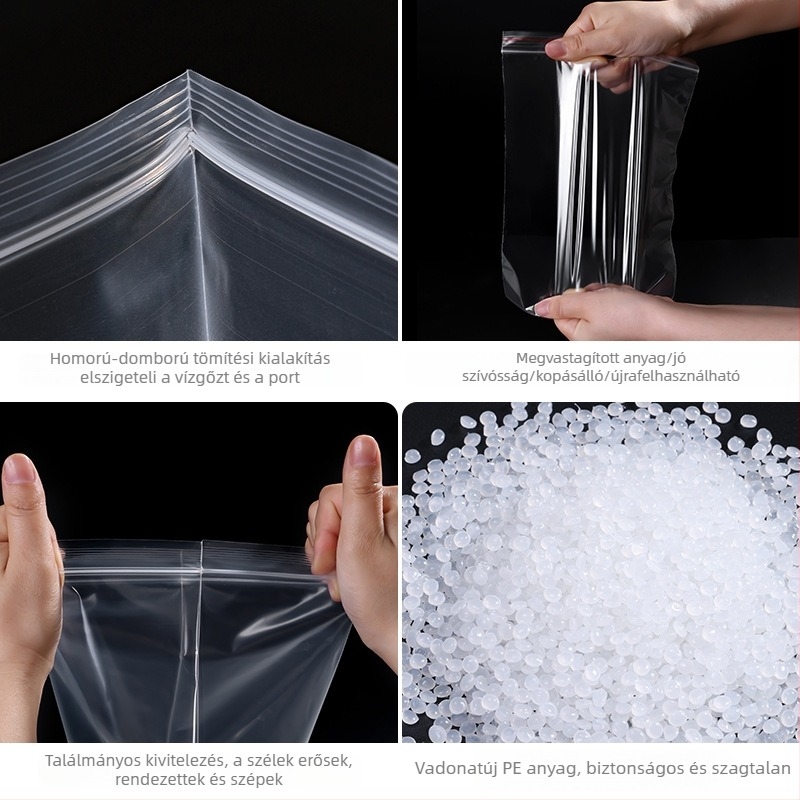 Homorú-domború tömítési kialakítás elszigeteli a vízgőzt és a port

Megvastagított anyag/jó szívósság/kopásálló/újrafelhasználható

Találmányos kivitelezés, a szélek erősek, rendezettek és szépek

Vadonatúj PE anyag, biztonságos és szagtalan