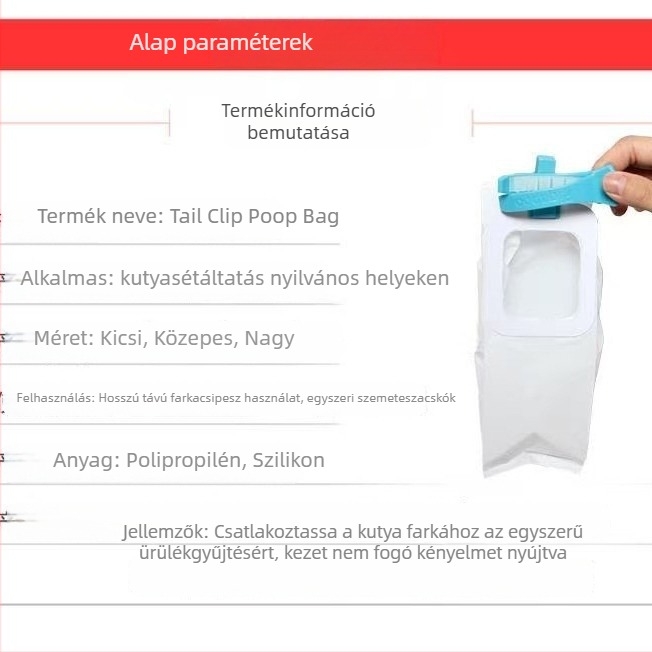 Alap paraméterek

Termékinformáció bemutatása

Termék neve: Tail Clip Poop Bag

Alkalmas: kutyasétáltatás nyilvános helyeken

Méret: Kicsi, Közepes, Nagy

Felhasználás: Hosszú távú farkacsipesz használat, egyszeri szemeteszacskók

Anyag: Polipropilén, Szilikon

Jellemzők: Csatlakoztassa a kutya farkához az egyszerű ürülékgyűjtésért, kezet nem fogó kényelmet nyújtva