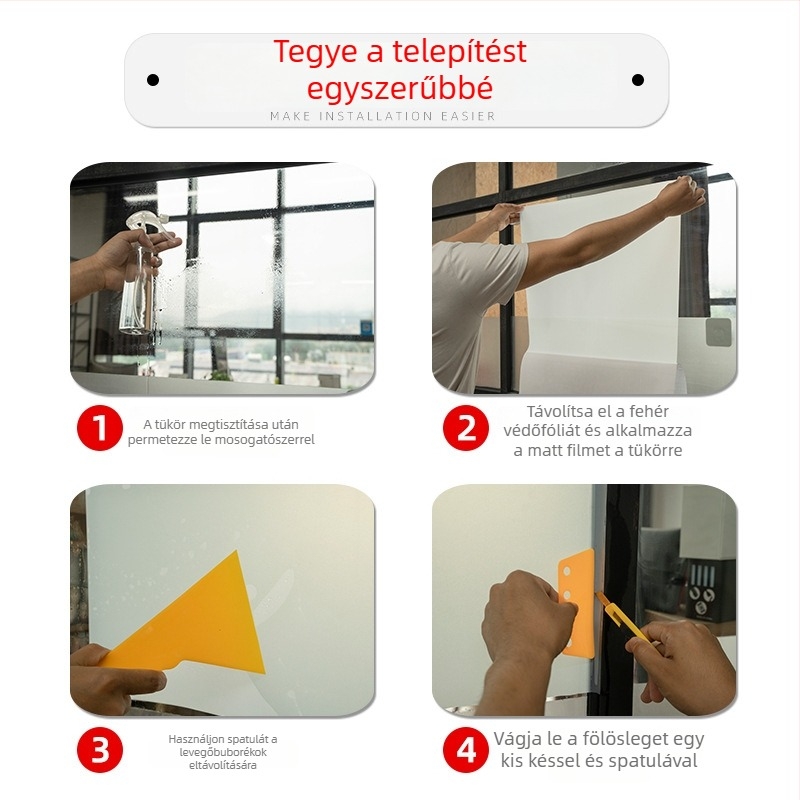 Tegye a telepítést egyszerűbbé

MAKE INSTALLATION EASIER

1

A tükör megtisztítása után permetezze le mosogatószerrel

2

Távolítsa el a fehér védőfóliát és alkalmazza a matt filmet a tükörre

3

Használjon spatulát a levegőbuborékok eltávolítására

4

Vágja le a fölösleget egy kis késsel és spatulával