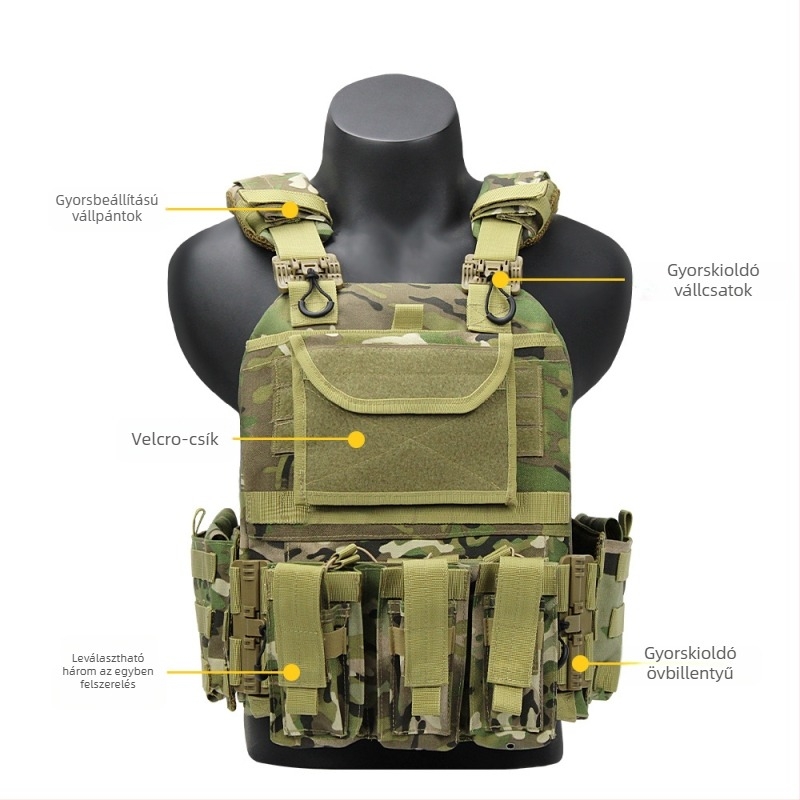 Gyorsbeállítású vállpántok

Gyorskioldó vállcsatok

Velcro-csík

Leválasztható három az egyben felszerelés

Gyorskioldó övbillentyű