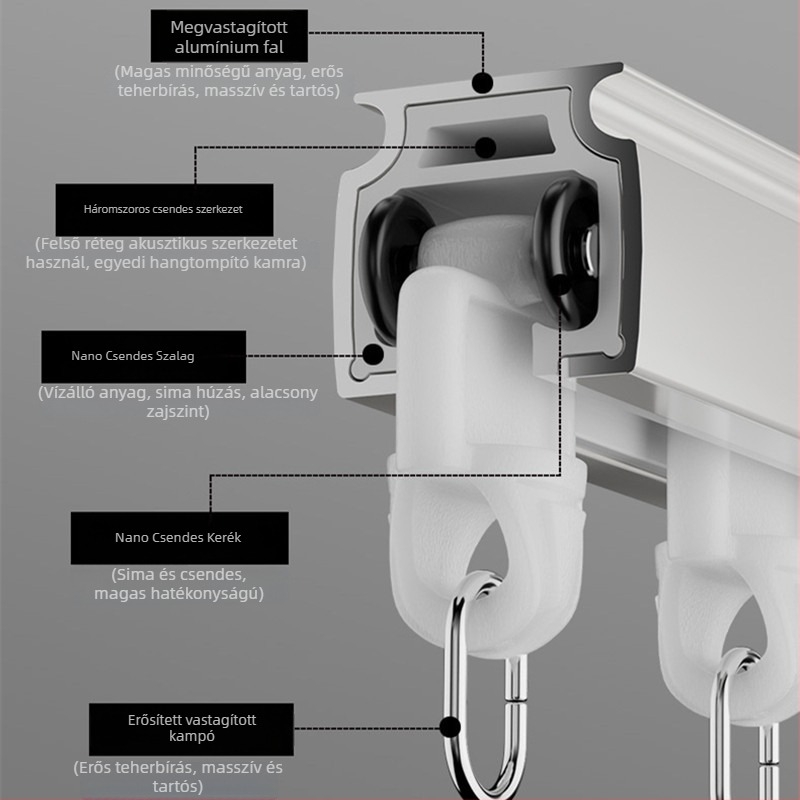 Megvastagított alumínium fal

(Magas minőségű anyag, erős teherbírás, masszív és tartós)

Háromszoros csendes szerkezet

(Felső réteg akusztikus szerkezetet használ, egyedi hangtompító kamra)

Nano Csendes Szalag

(Vízálló anyag, sima húzás, alacsony zajszint)

Nano Csendes Kerék

(Sima és csendes, magas hatékonyságú)

Erősített vastagított kampó

(Erős teherbírás, masszív és tartós)